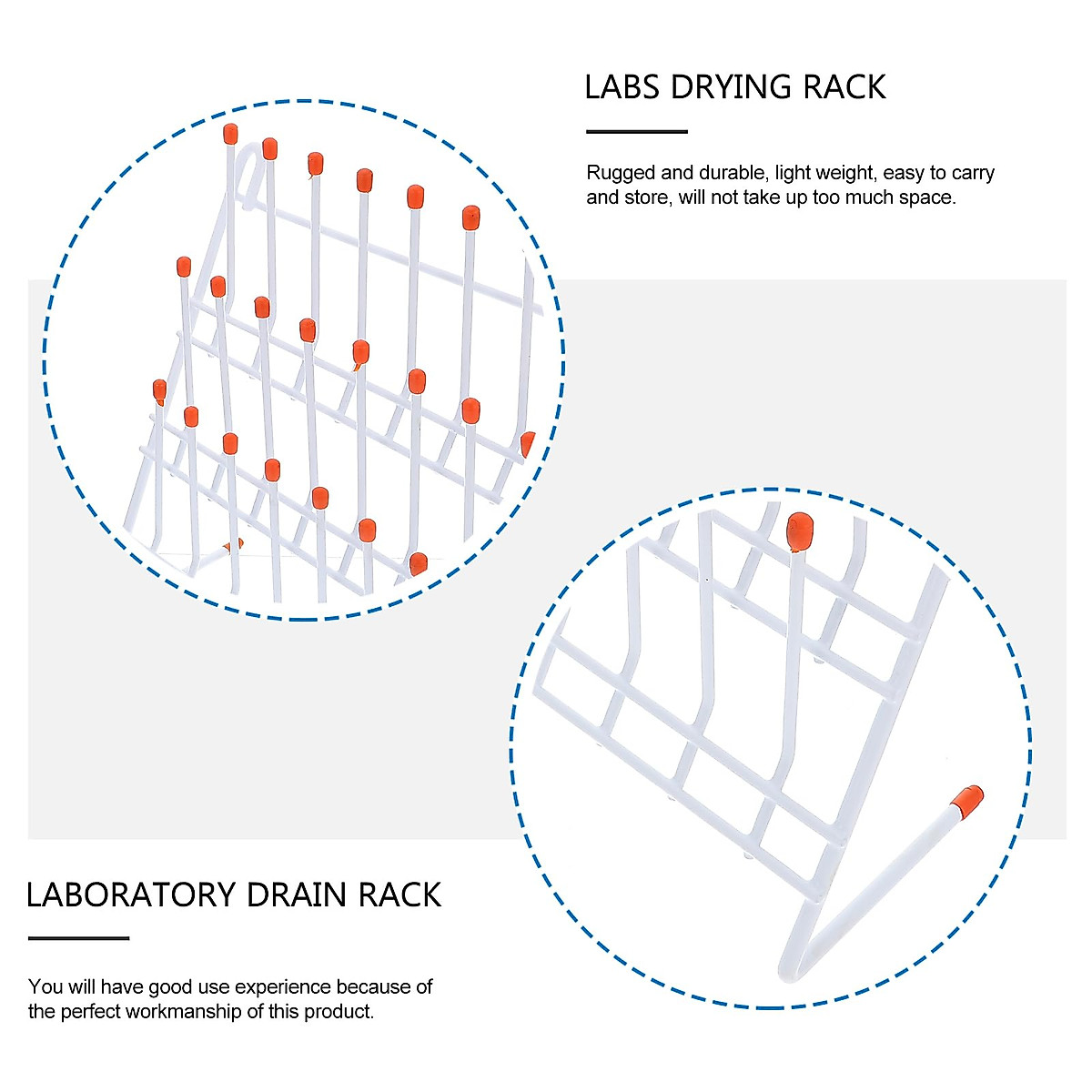 LABS DRYING RACK

Rugged and durable, light weight, easy to carry and store, will not take up too much space.

LABORATORY DRAIN RACK

You will have good use experience because of the perfect workmanship of this product.