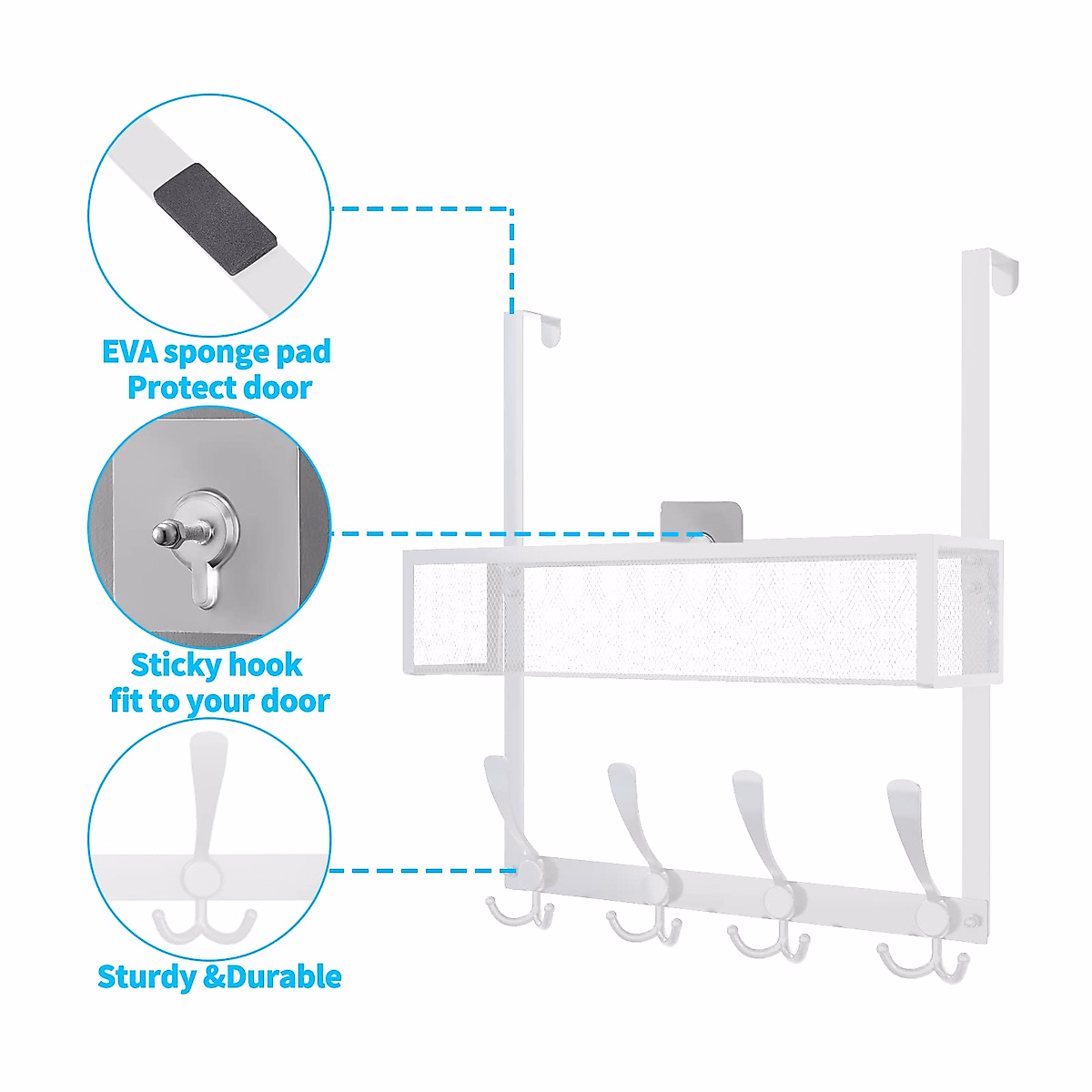 EVA sponge pad
Protect door

Sticky hook
fit to your door

Sturdy &Durable