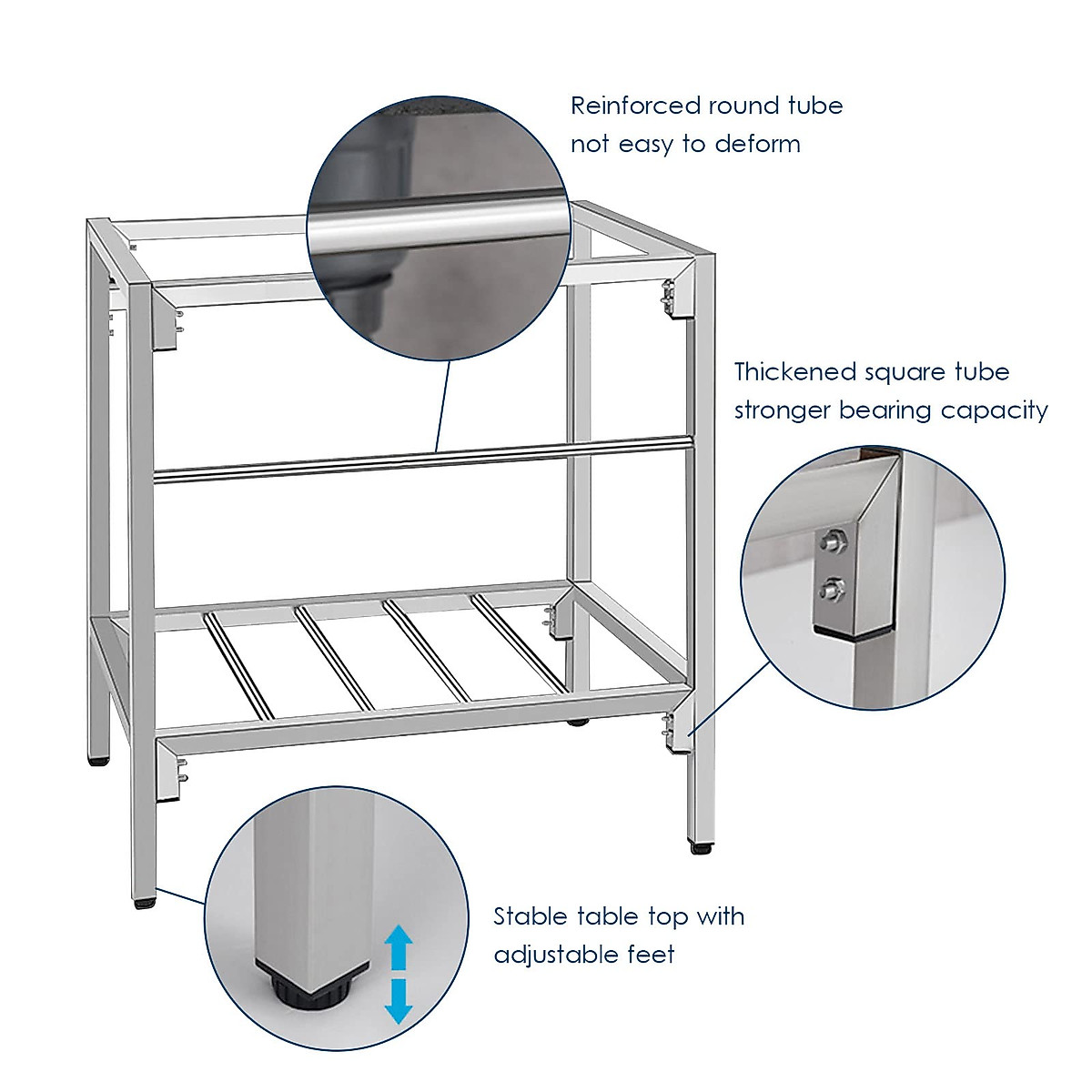 Reinforced round tube
not easy to deform

Thickened square tube
stronger bearing capacity

Stable table top with
adjustable feet