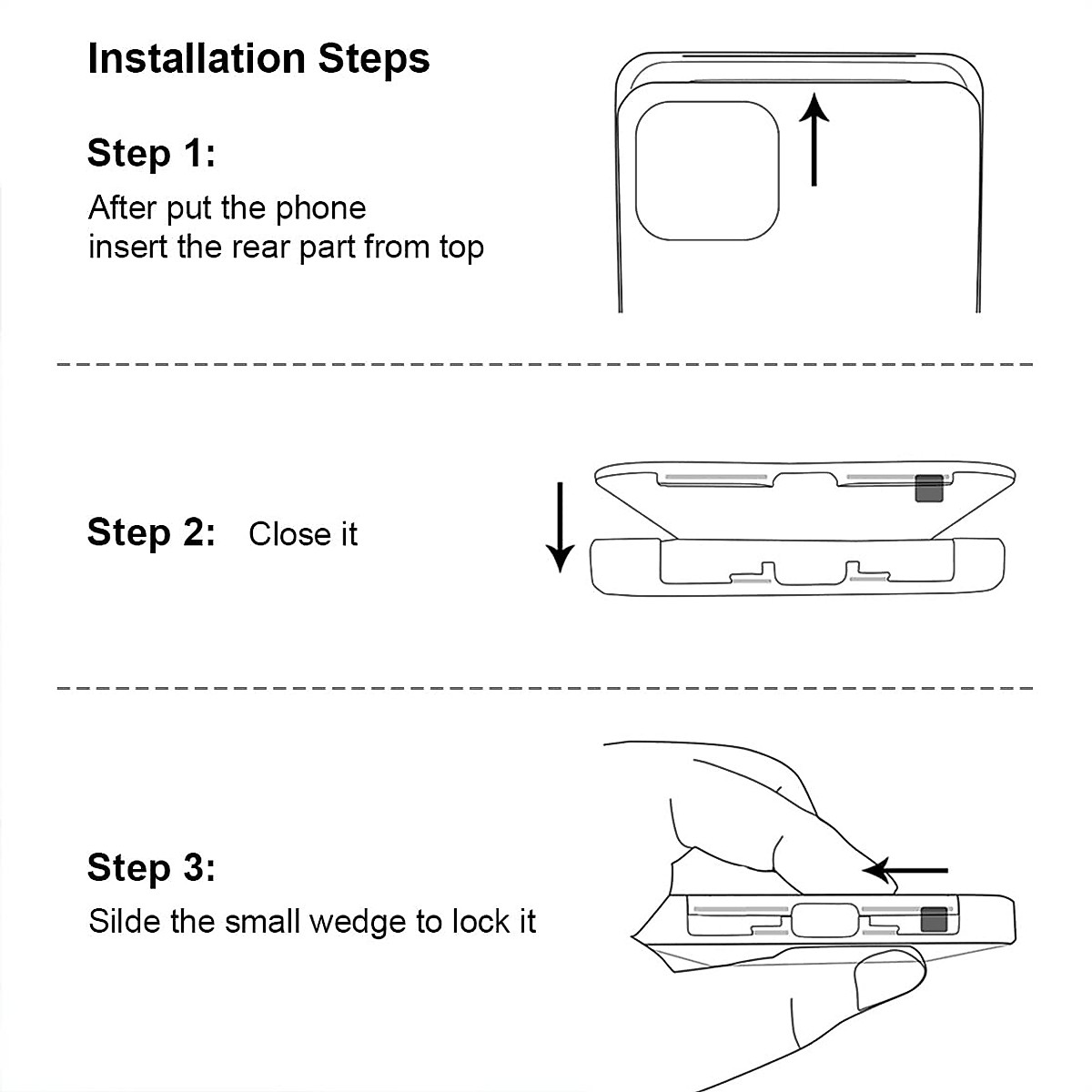 Installation Steps

Step 1:
After put the phone insert the rear part from top

Step 2: Close it

Step 3:
Silde the small wedge to lock it