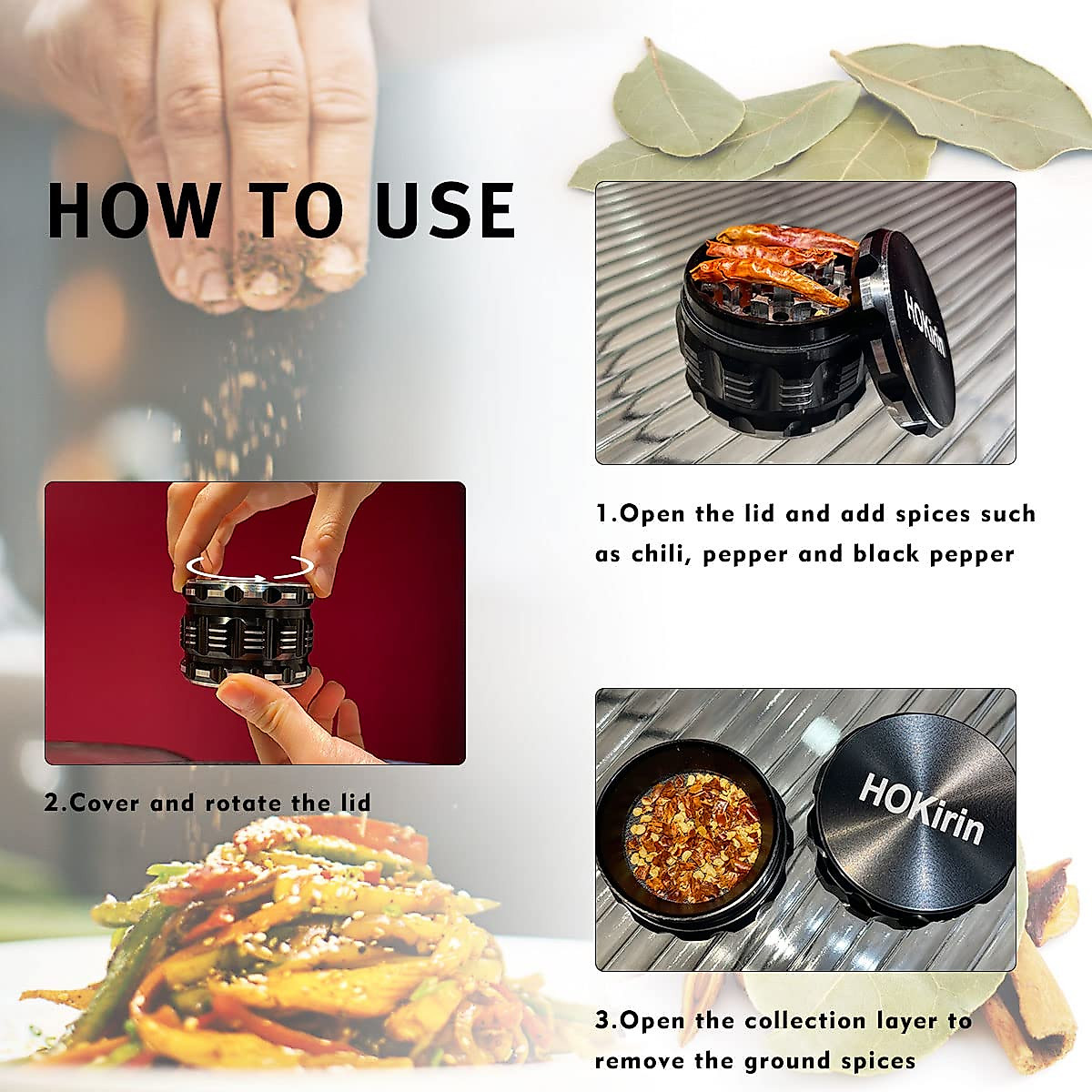 HOW TO USE

HOKirin

1.Open the lid and add spices such as chili, pepper and black pepper

2.Cover and rotate the lid

HOKirin

3.Open the collection layer to remove the ground spices