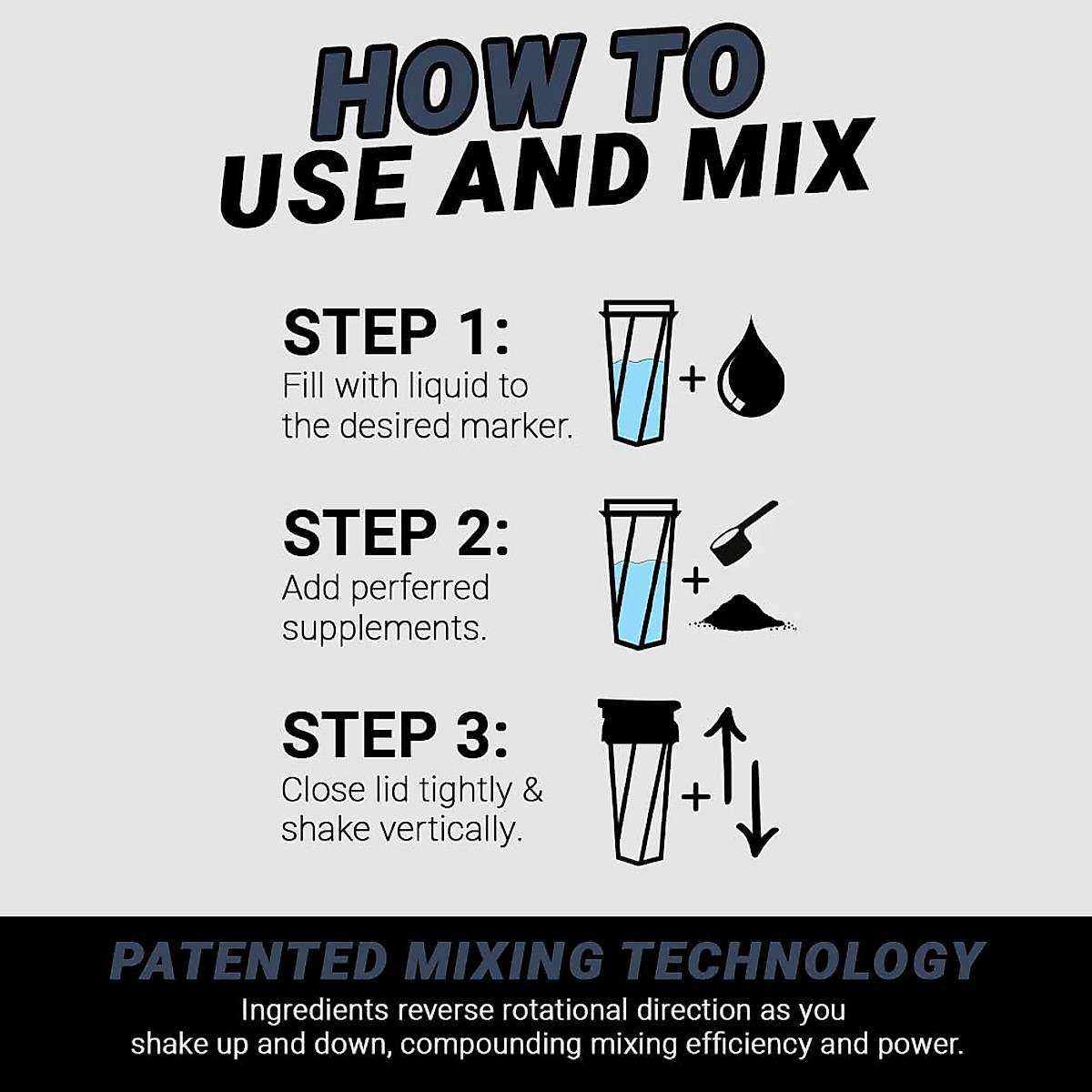 HOW TO
USE AND MIX

STEP 1:
Fill with liquid to the desired marker.

+

STEP 2:
Add perferred supplements.

+

STEP 3:
Close lid tightly & shake vertically.

+

PATENTED MIXING TECHNOLOGY
Ingredients reverse rotational direction as you shake up and down, compounding mixing efficiency and power.