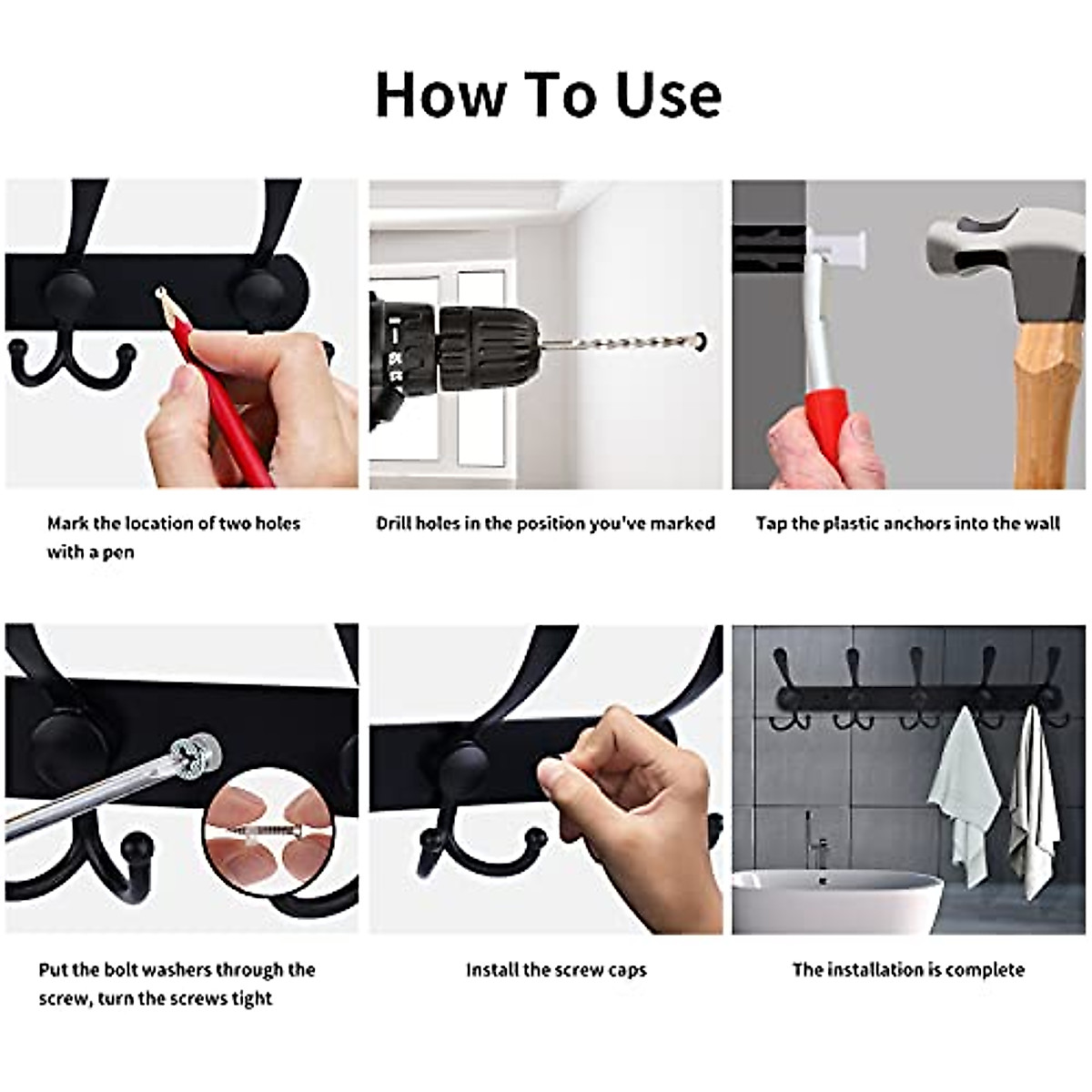 How To Use

Mark the location of two holes with a pen

Drill holes in the position you've marked

Tap the plastic anchors into the wall

Put the bolt washers through the screw, turn the screws tight

Install the screw caps

The installation is complete