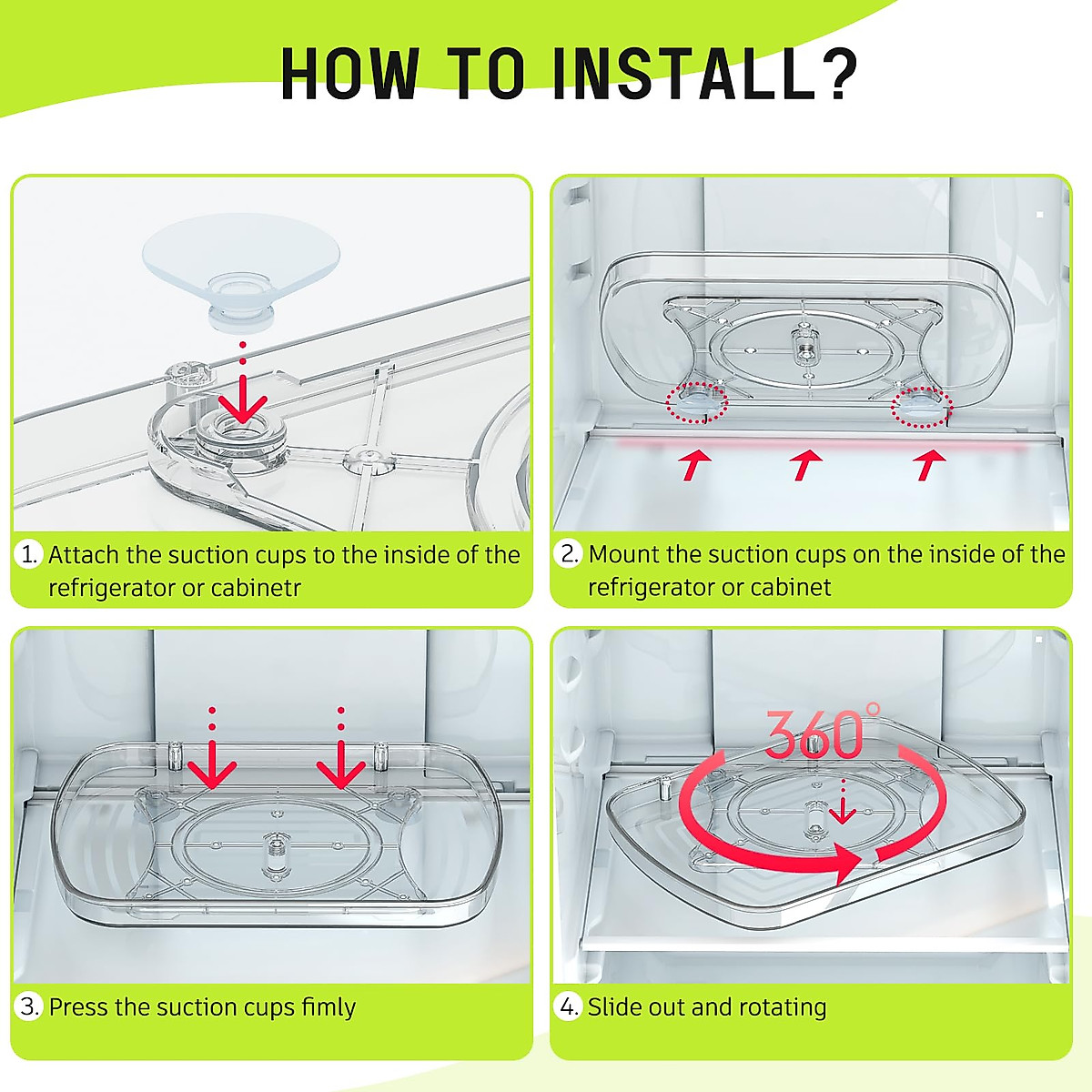 HOW TO INSTALL?

1. Attach the suction cups to the inside of the refrigerator or cabinetr

2. Mount the suction cups on the inside of the refrigerator or cabinet

3. Press the suction cups fimly

360°

4. Slide out and rotating