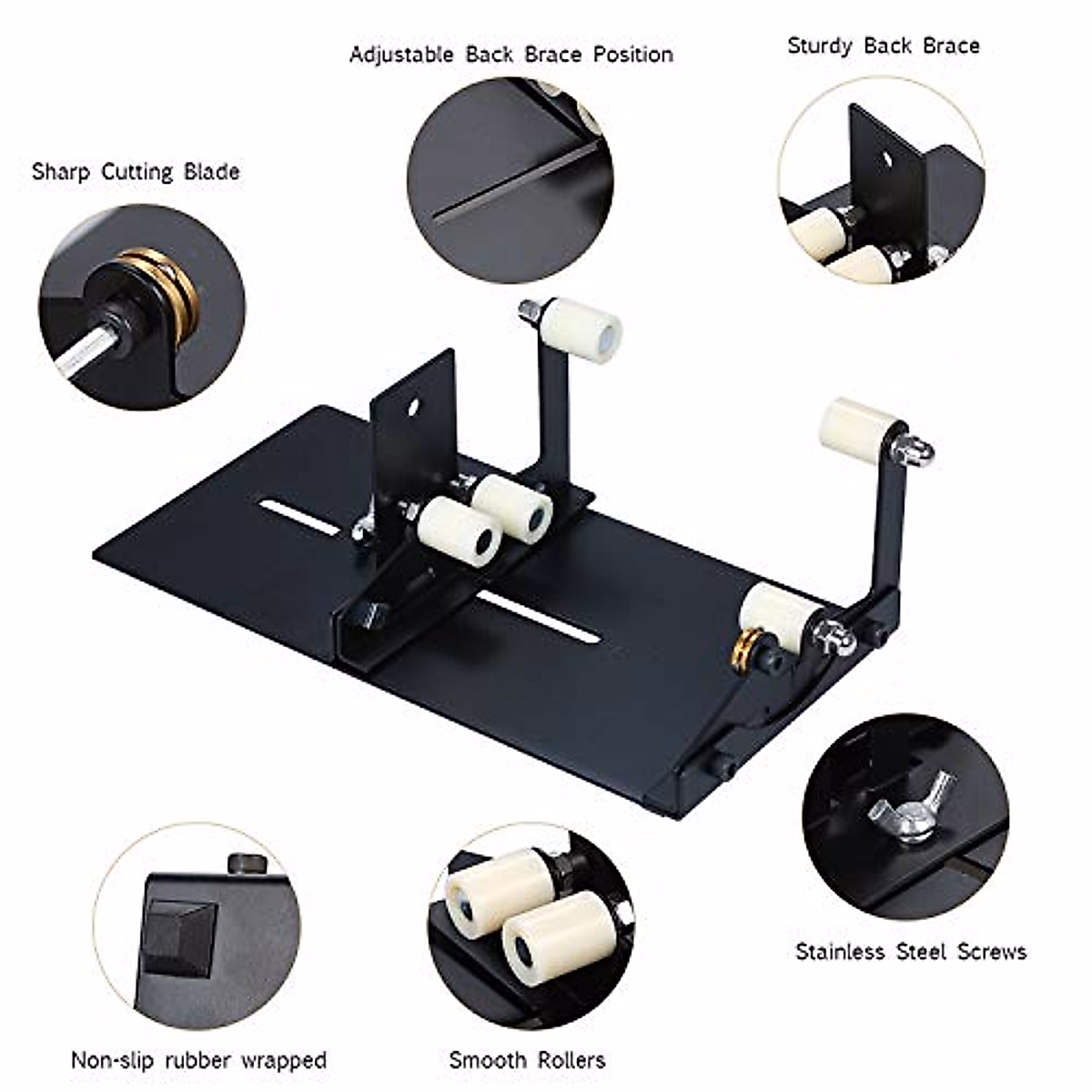 Adjustable Back Brace Position

Sturdy Back Brace

Sharp Cutting Blade

Stainless Steel Screws

Non-slip rubber wrapped

Smooth Rollers