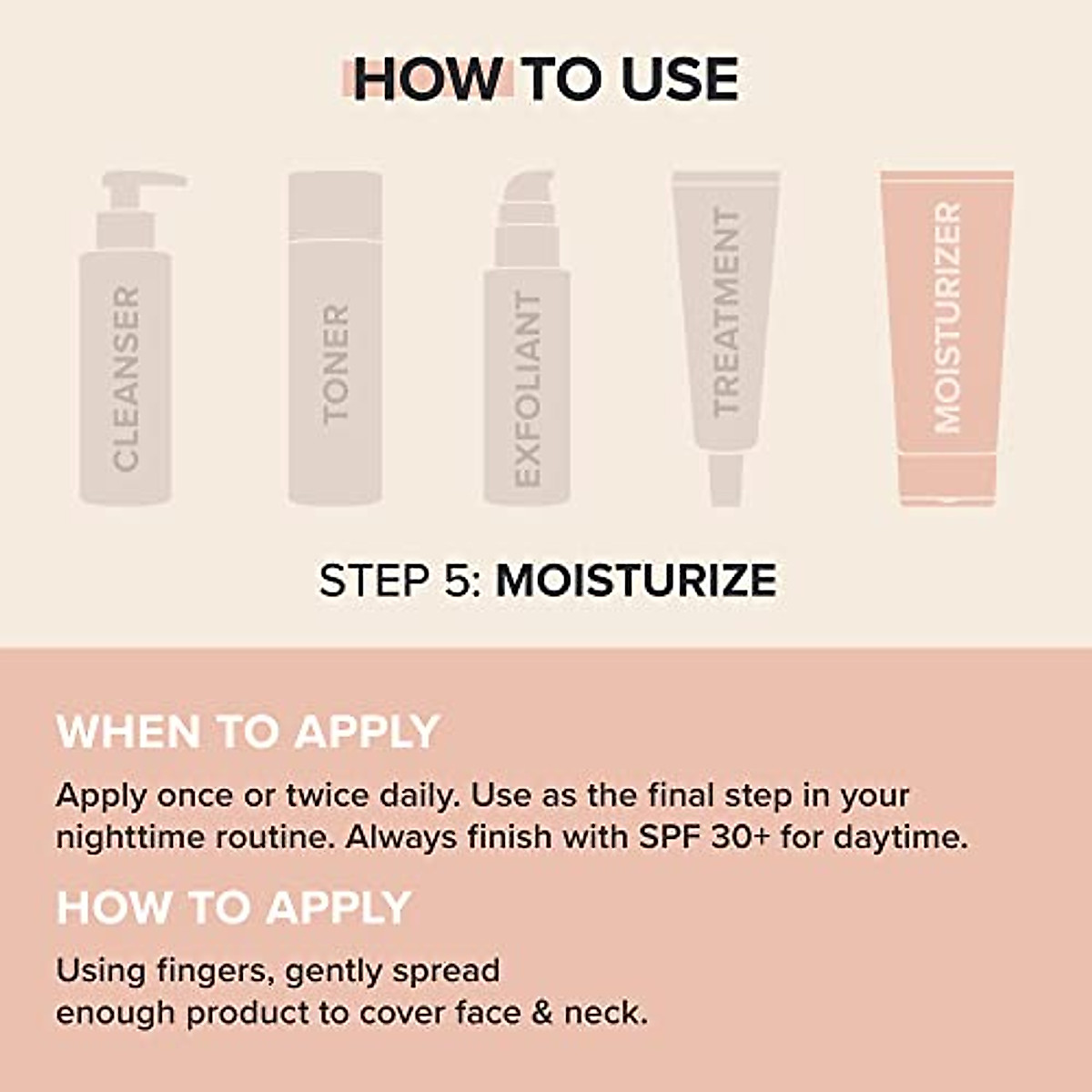 HOW TO USE

CLEANSER

TONER

EXFOLIANT

TREATMENT

MOISTURIZER

STEP 5: MOISTURIZE

WHEN TO APPLY

Apply once or twice daily. Use as the final step in your nighttime routine. Always finish with SPF 30+ for daytime.

HOW TO APPLY

Using fingers, gently spread enough product to cover face & neck.