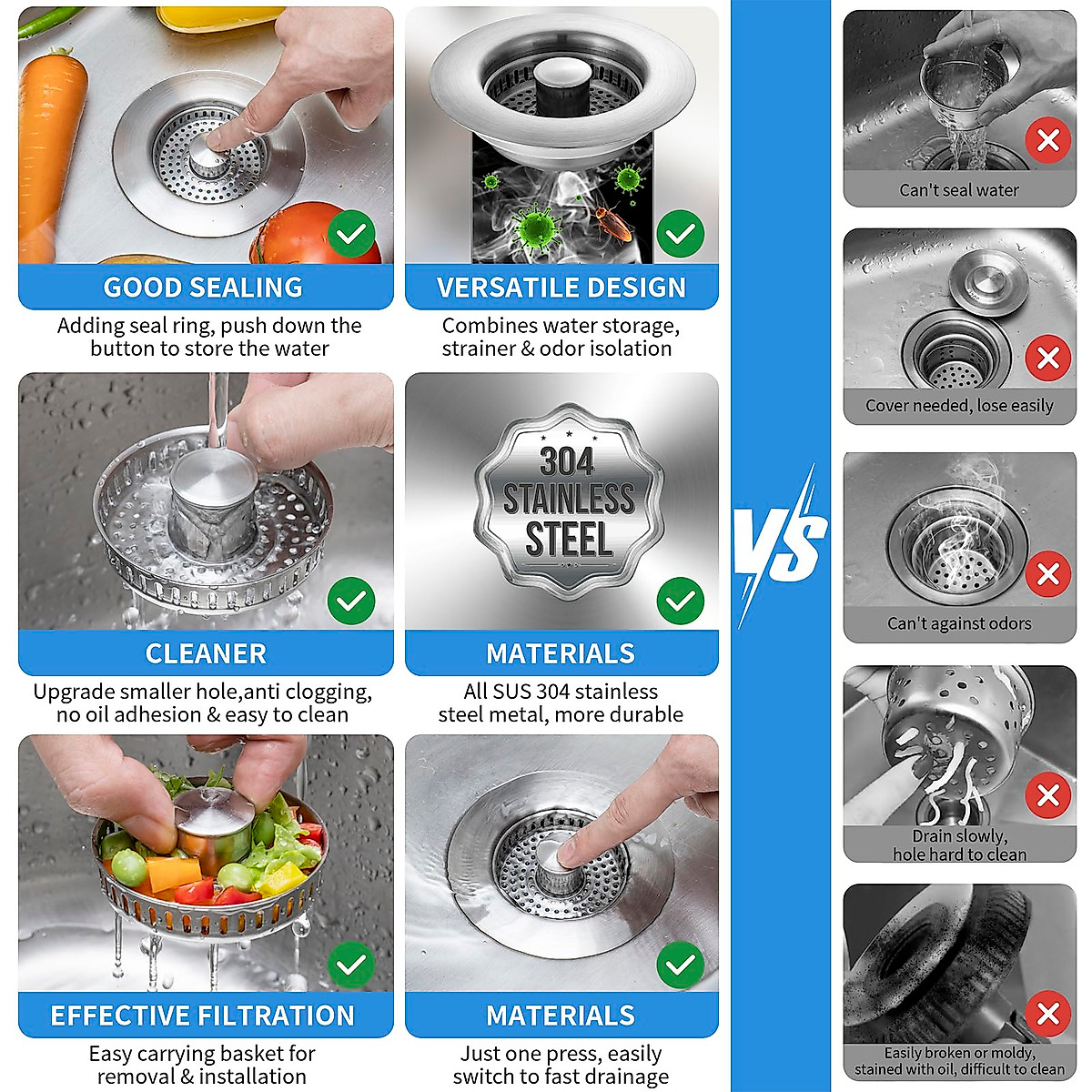 GOOD SEALING
Adding seal ring, push down the button to store the water

VERSATILE DESIGN
Combines water storage, strainer & odor isolation

CLEANER
Upgrade smaller hole,anti clogging, no oil adhesion & easy to clean

304 STAINLESS STEEL

MATERIALS
All SUS 304 stainless steel metal, more durable

EFFECTIVE FILTRATION
Easy carrying basket for removal & installation

MATERIALS
Just one press, easily switch to fast drainage

VS

Can't seal water

Cover needed, lose easily

Can't against odors

Drain slowly, hole hard to clean

Easily broken or moldy, stained with oil, difficult to clean