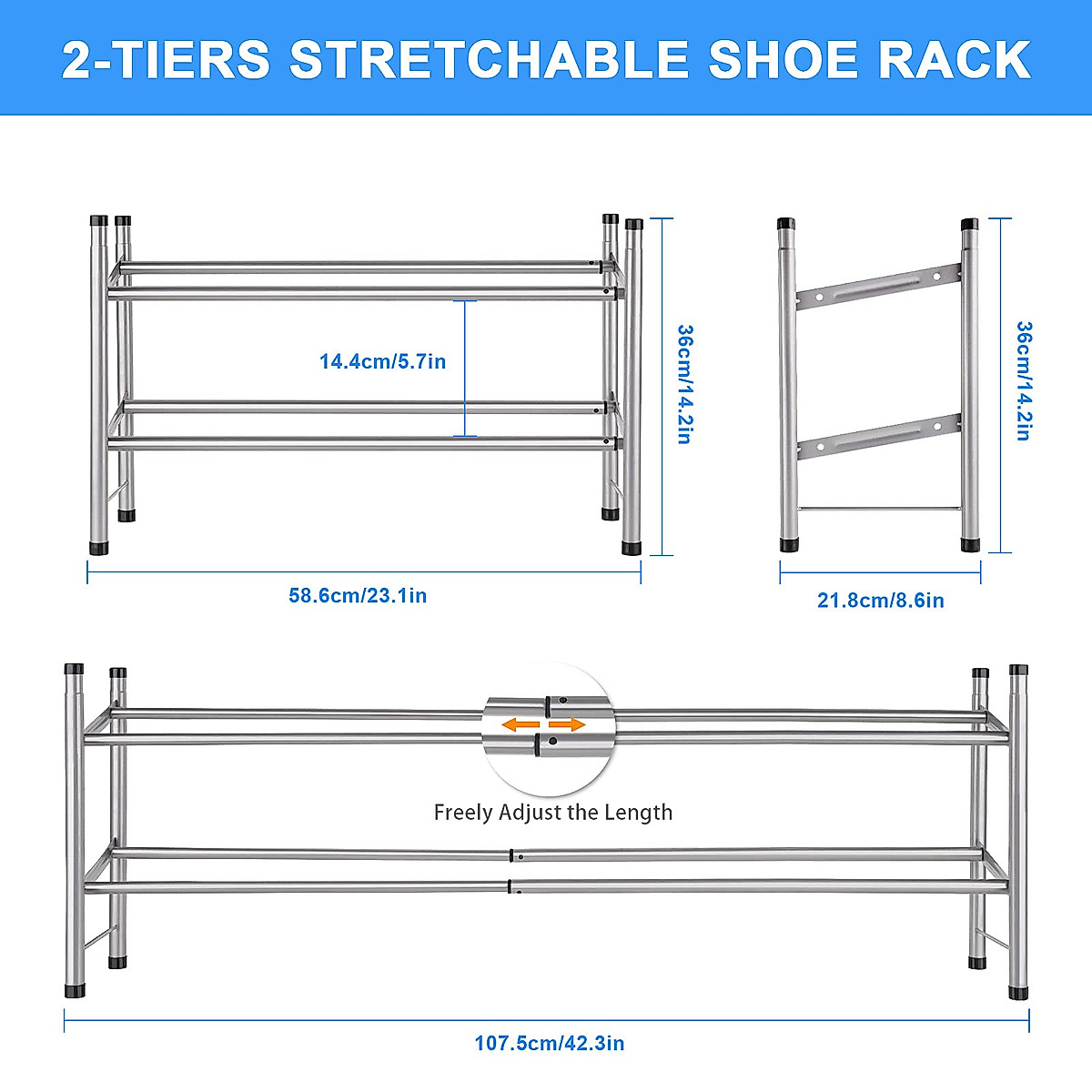 2-TIERS STRETCHABLE SHOE RACK

14.4cm/5.7in

36cm/14.2in

58.6cm/23.1in

36cm/14.2in

21.8cm/8.6in

Freely Adjust the Length

107.5cm/42.3in