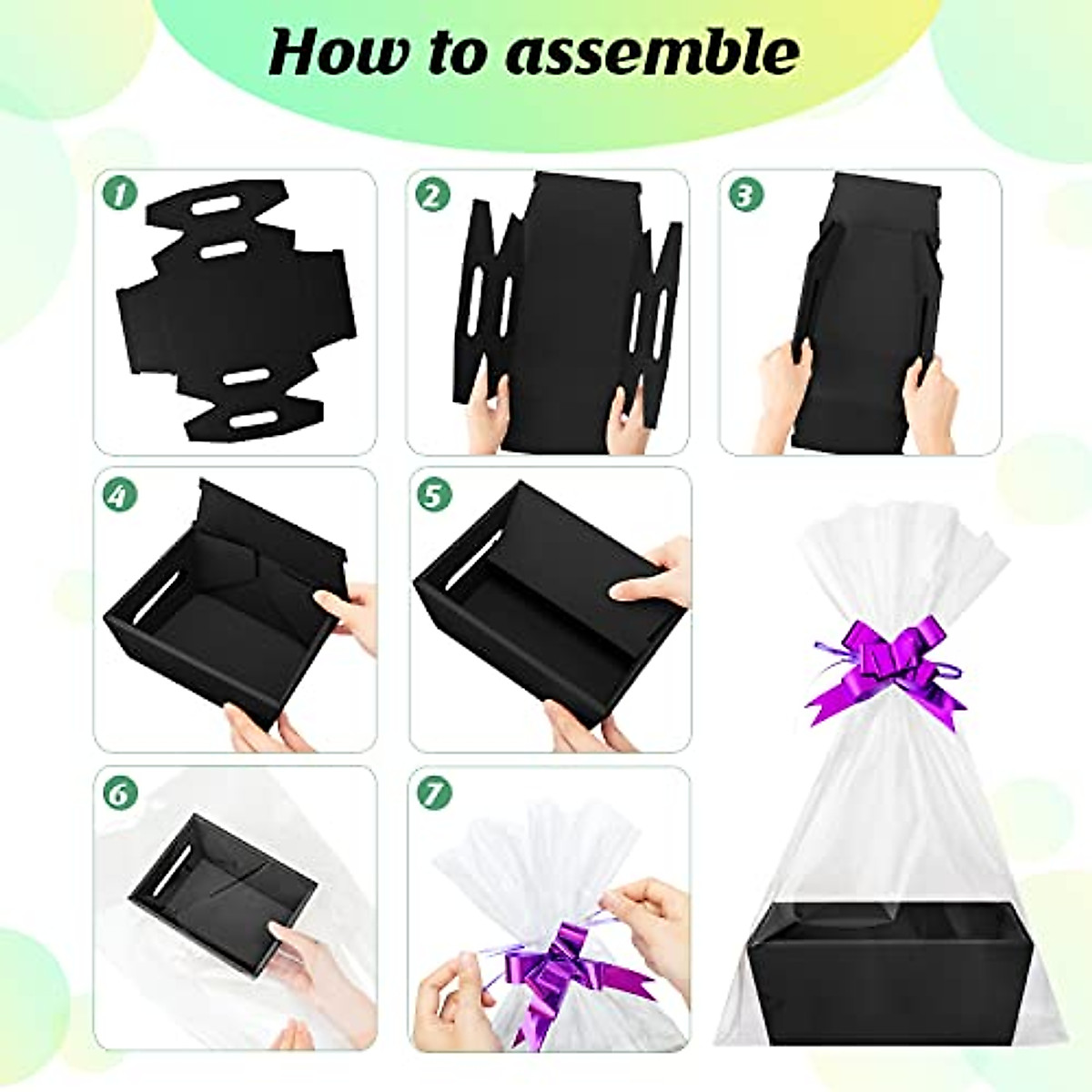 How to assemble

1

2

3

4

5

6

7