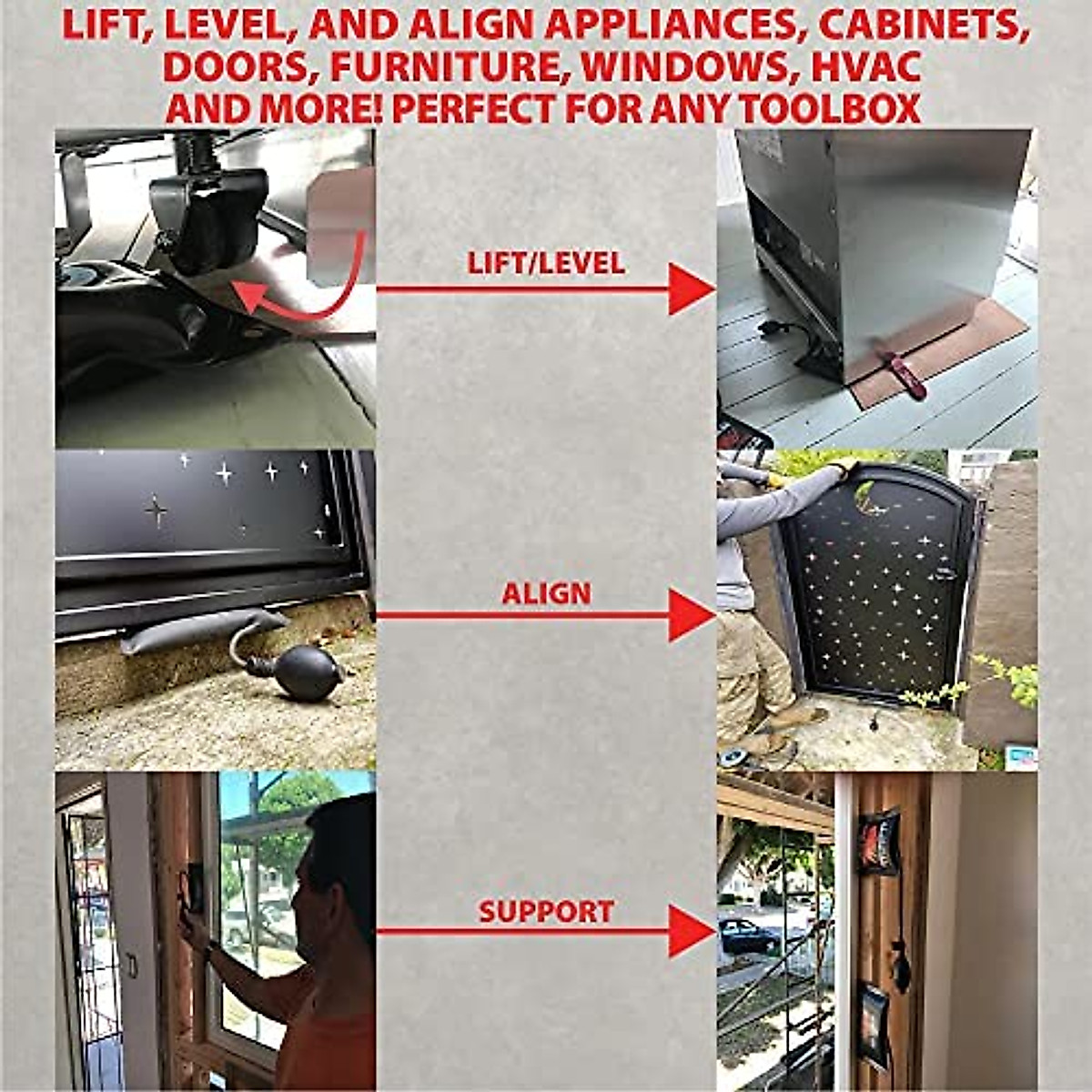 LIFT, LEVEL, AND ALIGN APPLIANCES, CABINETS, DOORS, FURNITURE, WINDOWS, HVAC AND MORE! PERFECT FOR ANY TOOLBOX

LIFT/LEVEL

ALIGN

SUPPORT