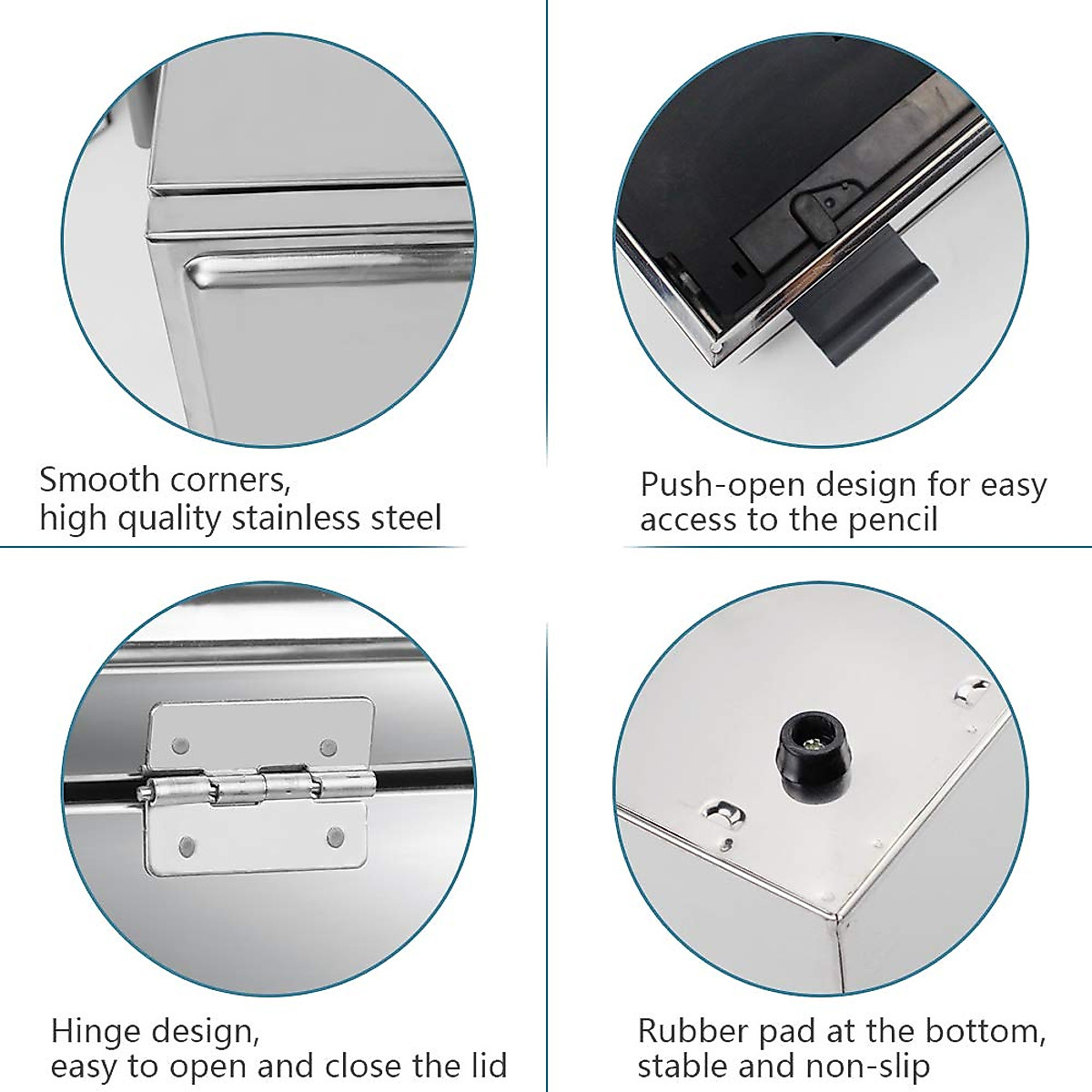 Smooth corners,
high quality stainless steel

Push-open design for easy access to the pencil

Hinge design,
easy to open and close the lid

Rubber pad at the bottom,
stable and non-slip