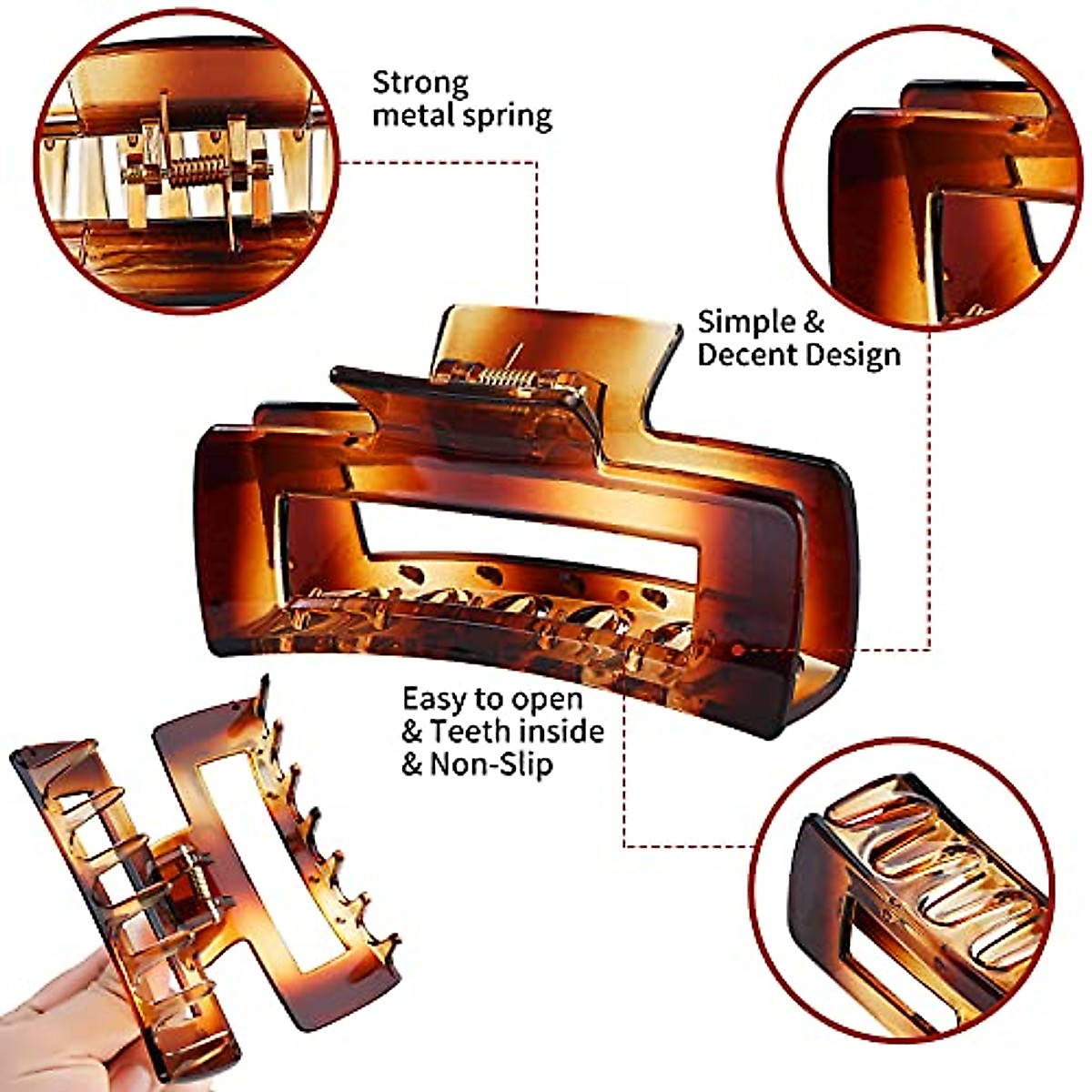 Strong metal spring

Simple & Decent Design

Easy to open & Teeth inside & Non-Slip