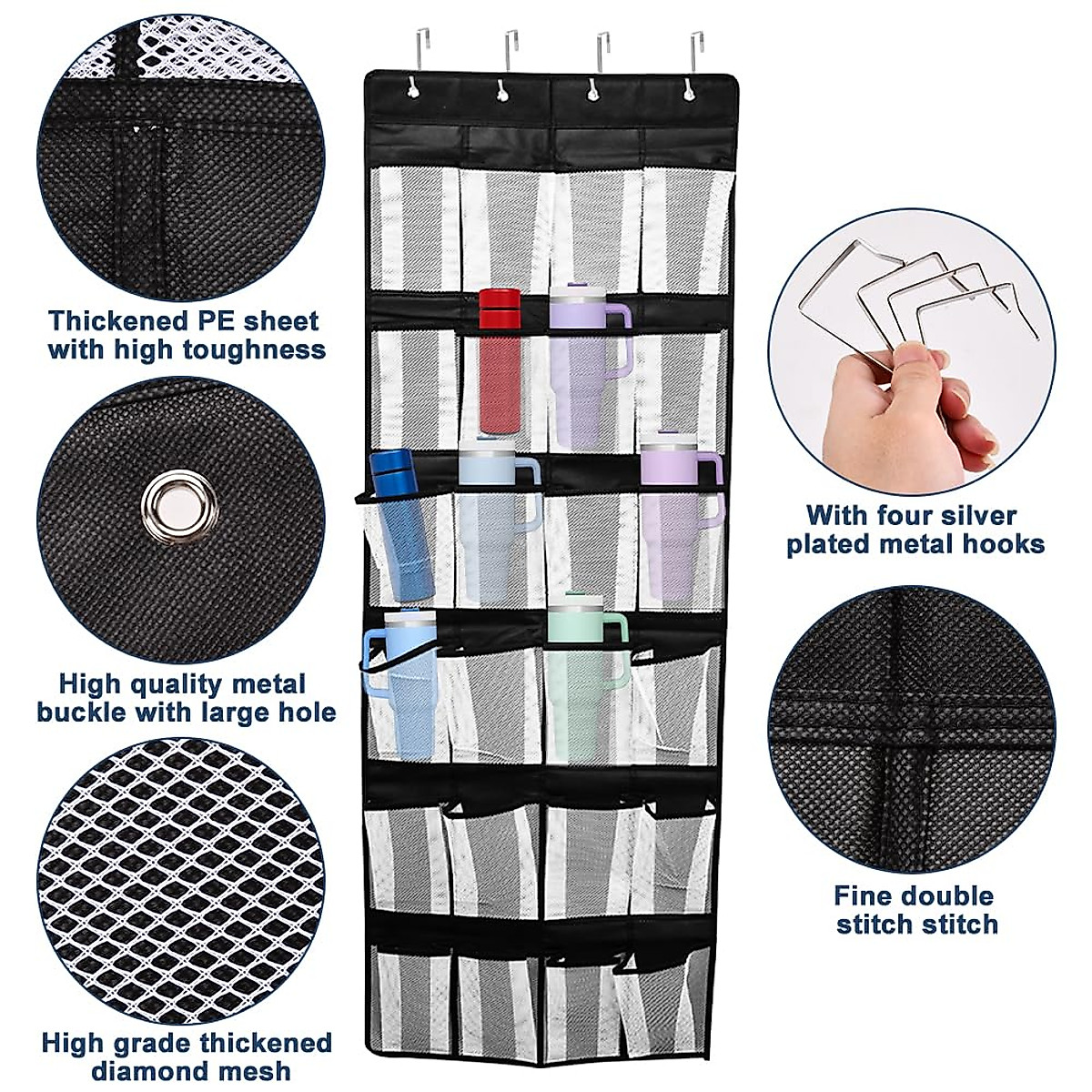 Thickened PE sheet with high toughness

High quality metal buckle with large hole

High grade thickened diamond mesh

With four silver plated metal hooks

Fine double stitch stitch