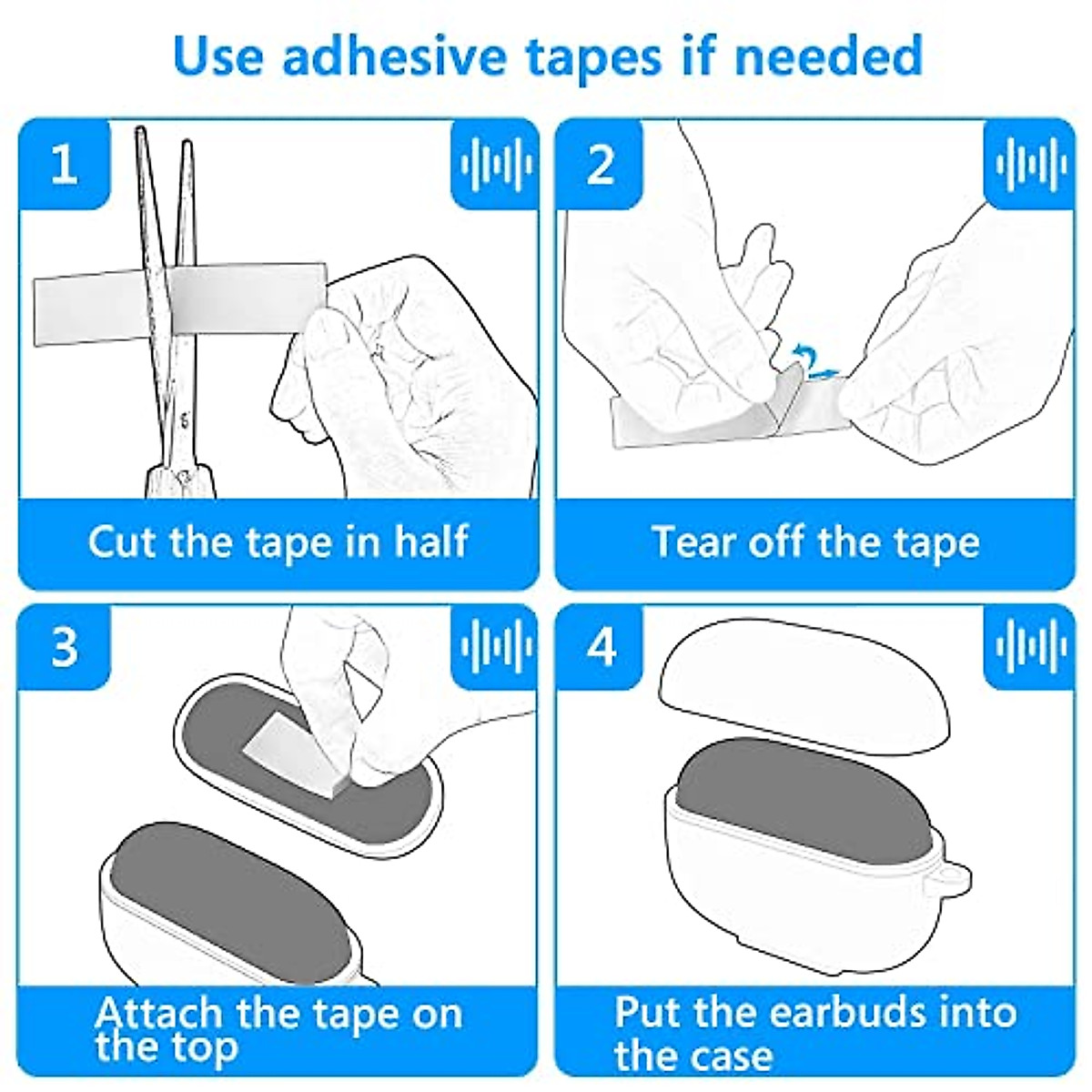 Use adhesive tapes if needed

1

Cut the tape in half

2

Tear off the tape

3

Attach the tape on the top

4

Put the earbuds into the case