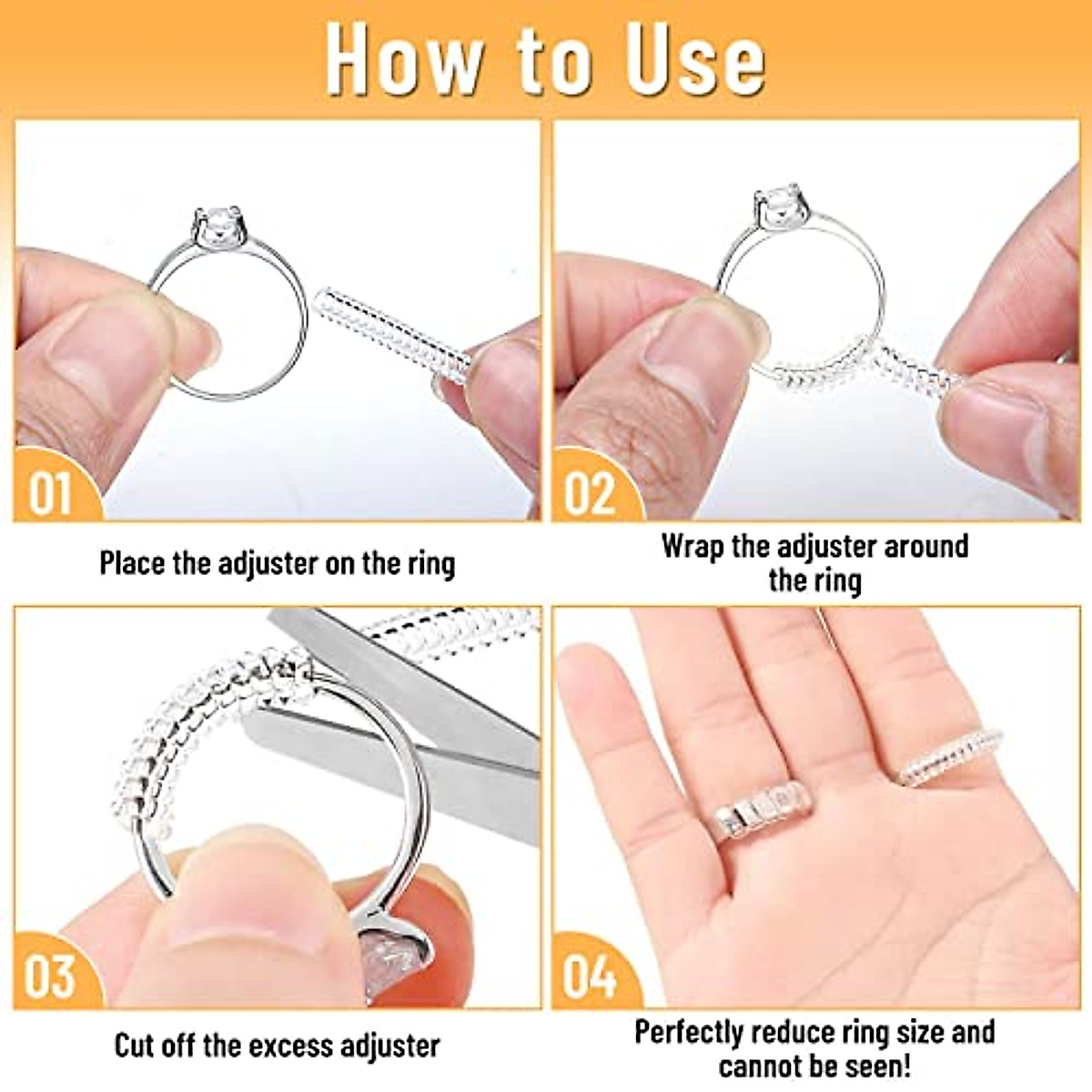 How to Use

01

Place the adjuster on the ring

02

Wrap the adjuster around the ring

03

Cut off the excess adjuster

04

Perfectly reduce ring size and cannot be seen!