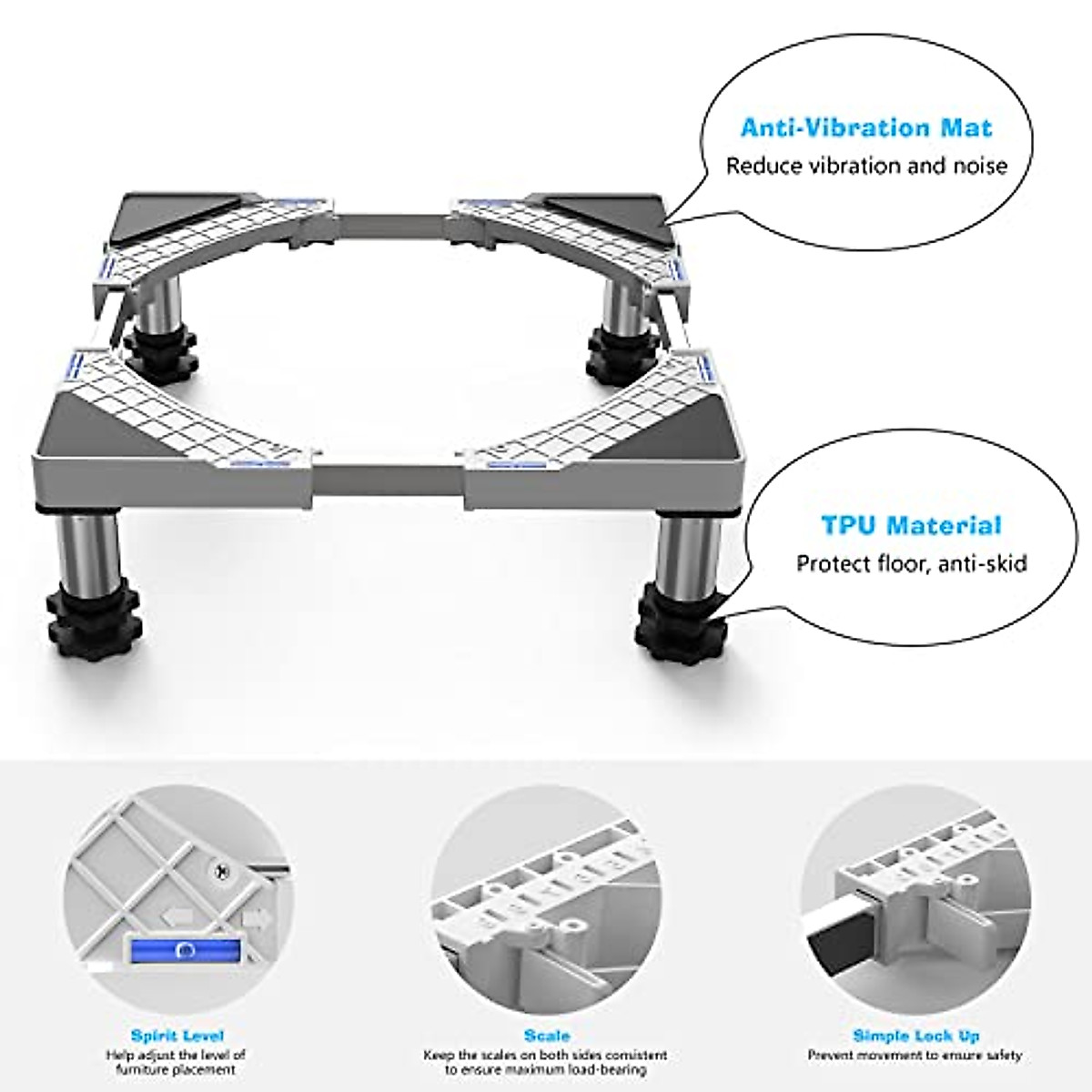 Anti-Vibration Mat
Reduce vibration and noise

TPU Material
Protect floor, anti-skid

Spirit Level
Help adjust the level of furniture placement

Scale
Keep the scales on both sides consistent to ensure maximum load-bearing

Simple Lock Up
Prevent movement to ensure safety