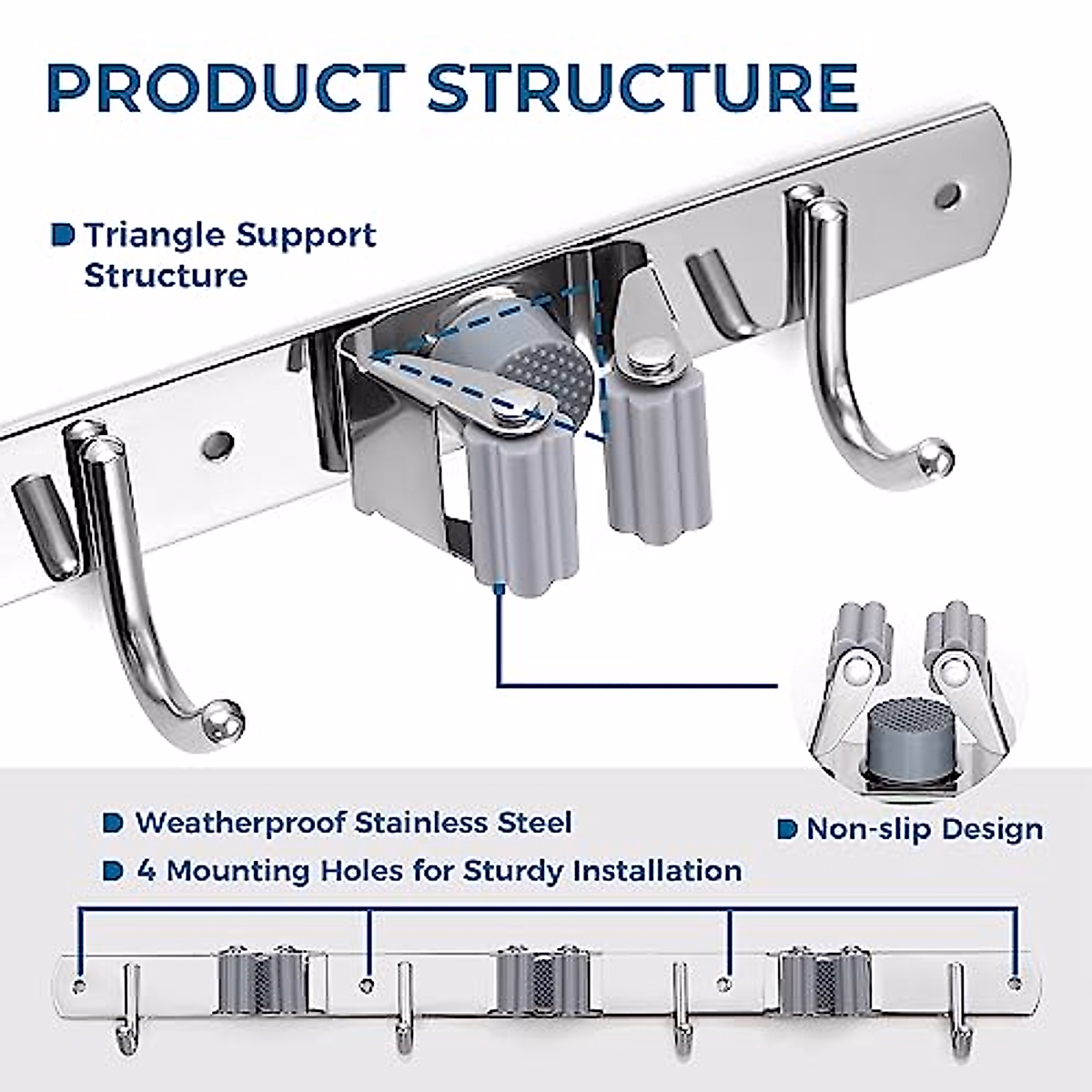 PRODUCT STRUCTURE

Triangle Support Structure

Weatherproof Stainless Steel

4 Mounting Holes for Sturdy Installation

Non-slip Design