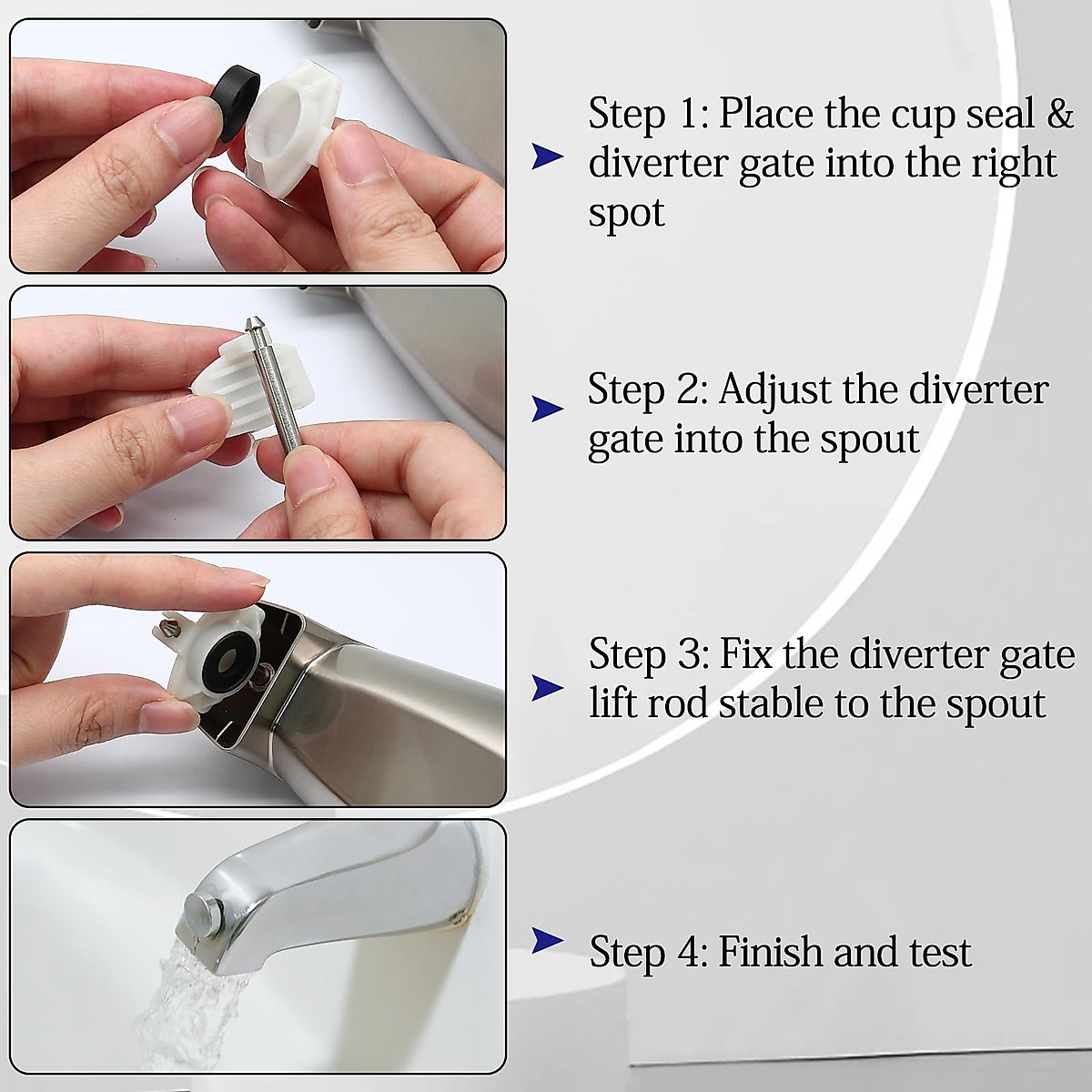 Step 1: Place the cup seal & diverter gate into the right spot

Step 2: Adjust the diverter gate into the spout

Step 3: Fix the diverter gate lift rod stable to the spout

Step 4: Finish and test