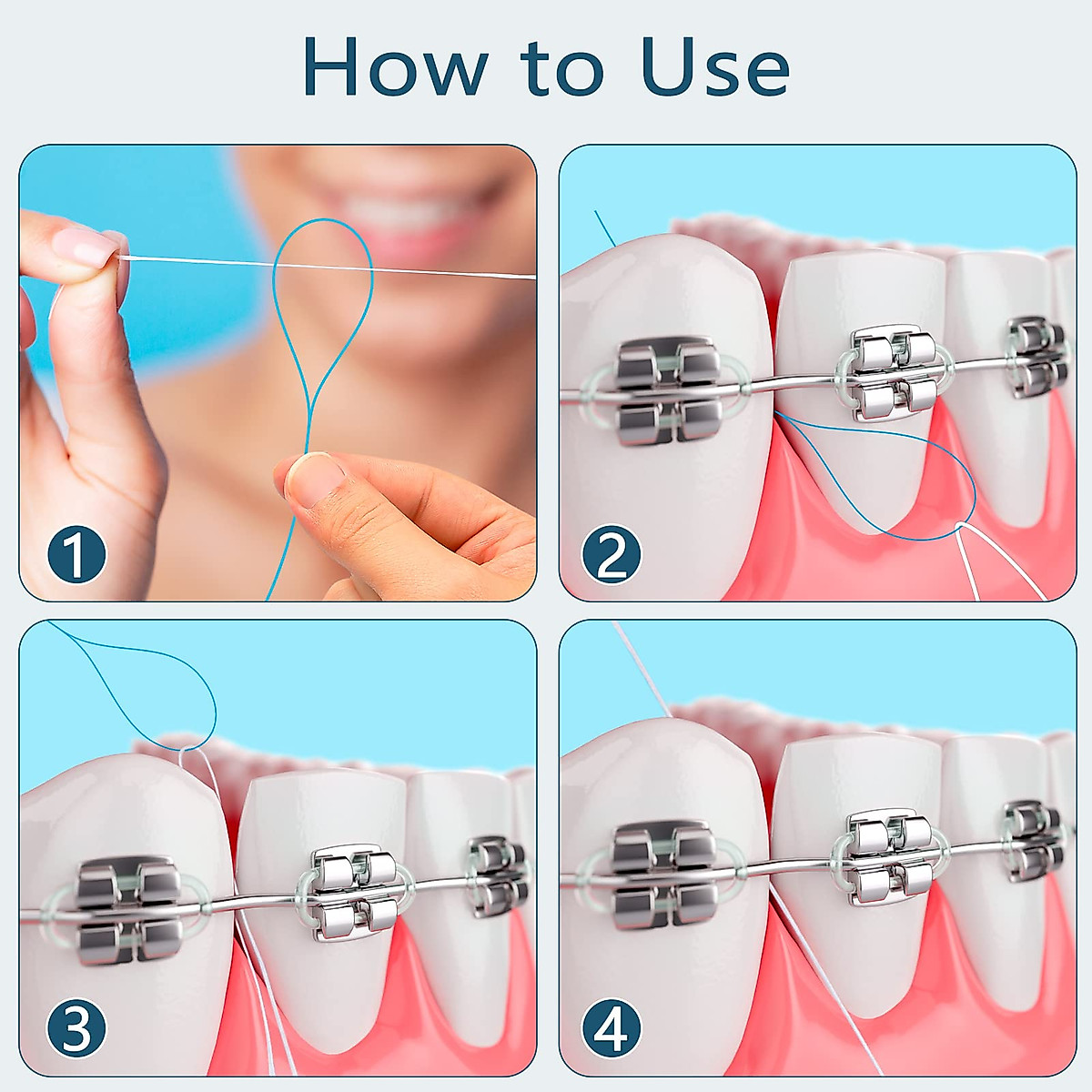 How to Use

1

2

3

4