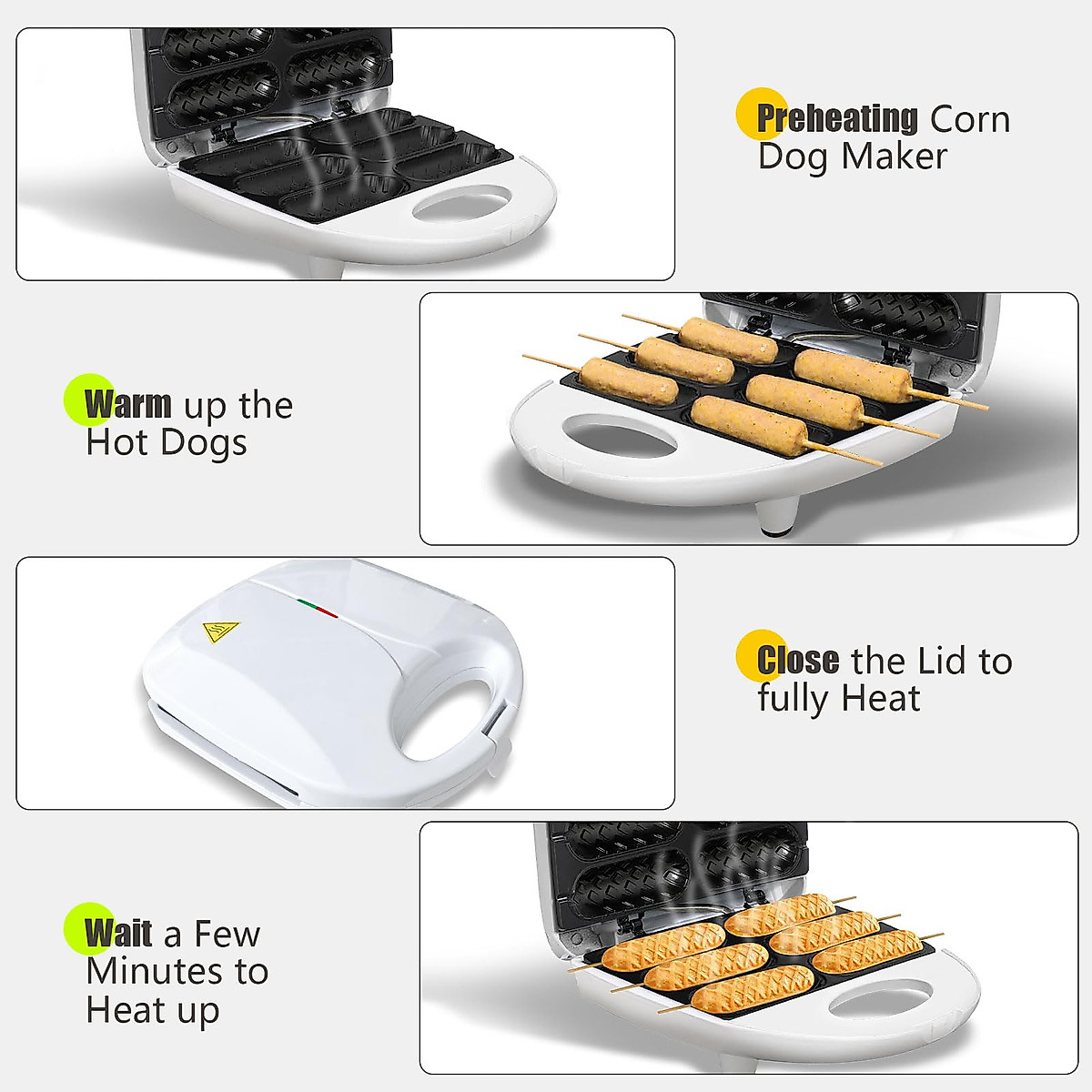 Preheating Corn Dog Maker

Warm up the Hot Dogs

Close the Lid to fully Heat

Wait a Few Minutes to Heat up