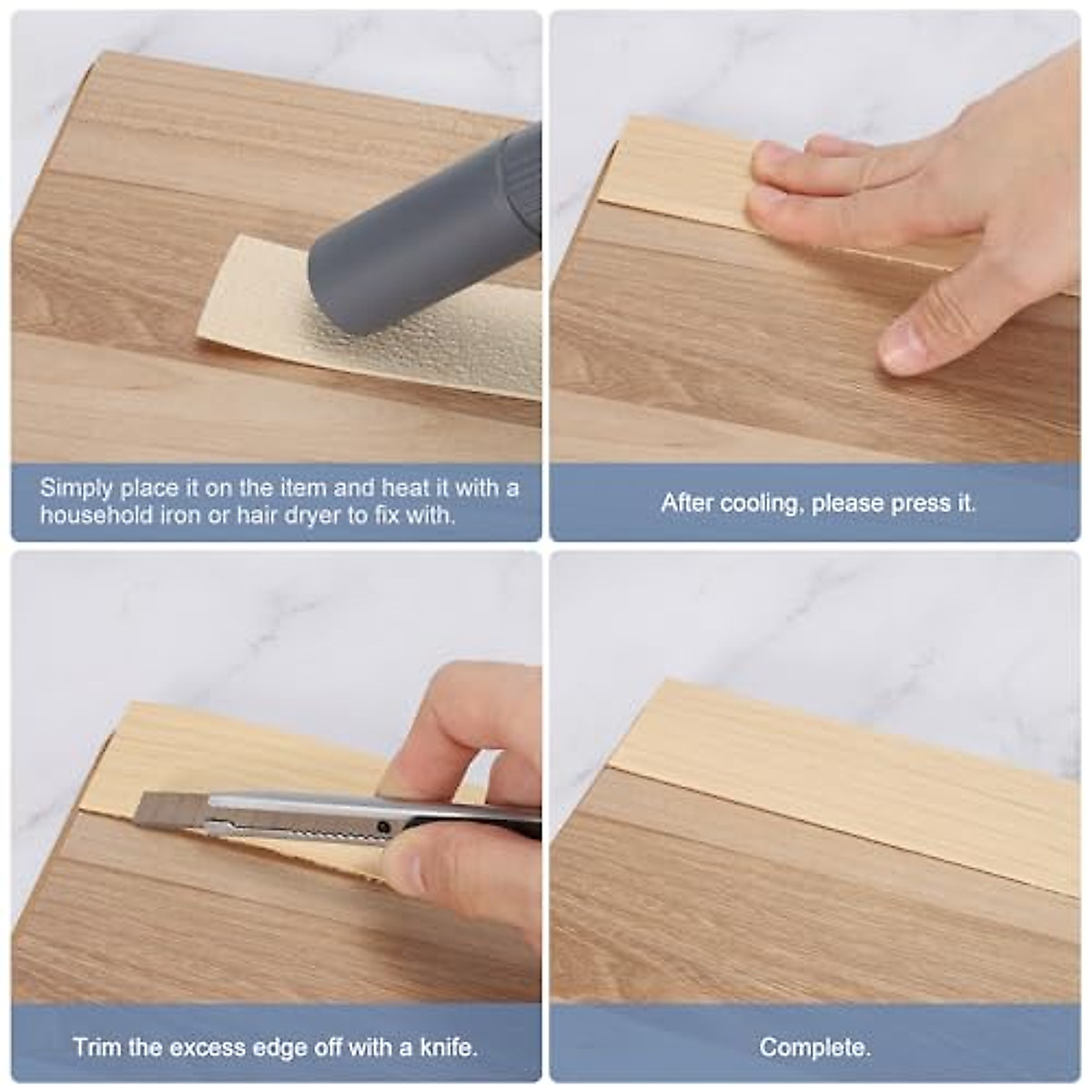 Simply place it on the item and heat it with a household iron or hair dryer to fix with.

After cooling, please press it.

Trim the excess edge off with a knife.

Complete.