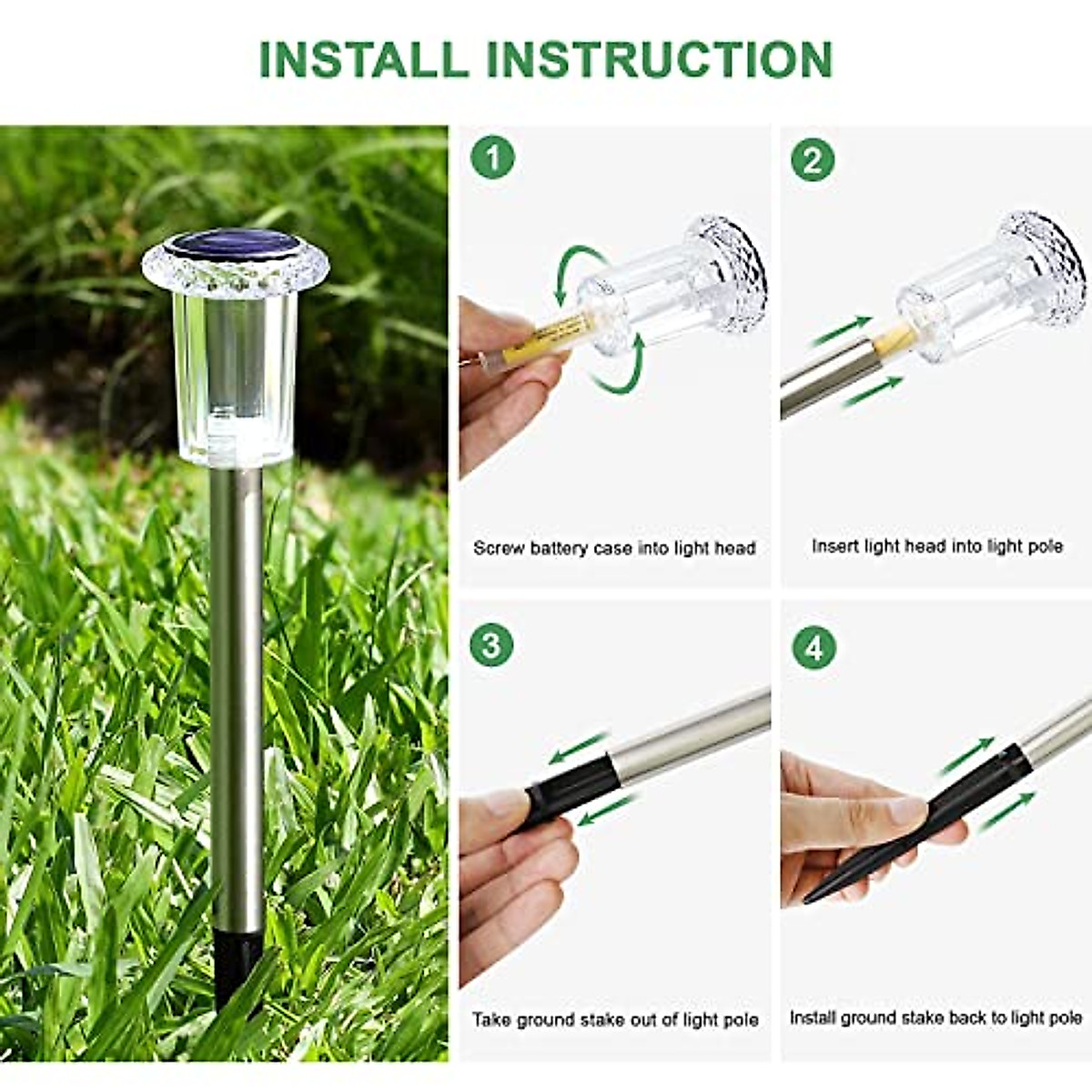 INSTALL INSTRUCTION

1

Screw battery case into light head

2

Insert light head into light pole

3

Take ground stake out of light pole

4

Install ground stake back to light pole