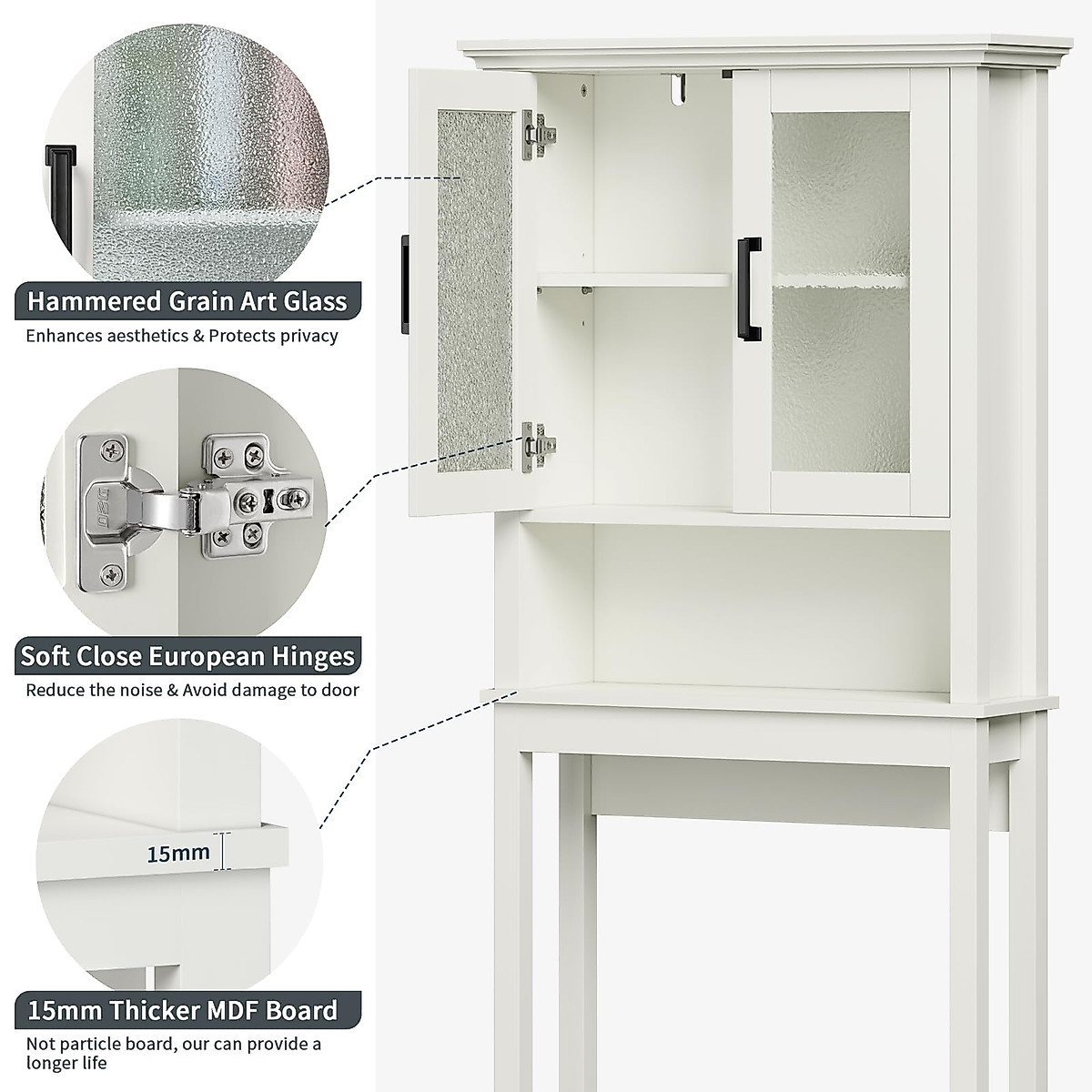 Hammered Grain Art Glass

Enhances aesthetics & Protects privacy

Soft Close European Hinges

Reduce the noise & Avoid damage to door

15mm

15mm Thicker MDF Board

Not particle board, our can provide a longer life