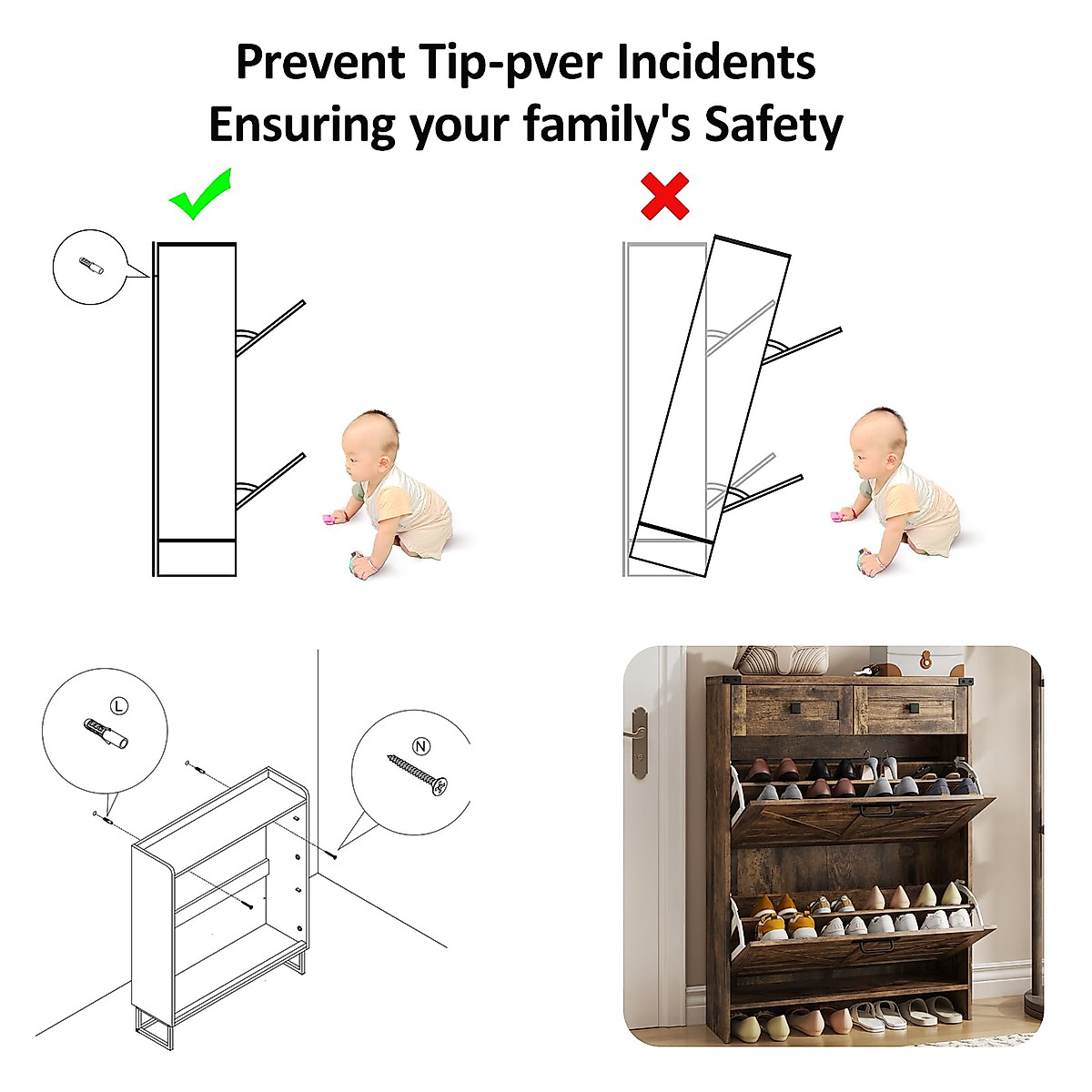 Prevent Tip-pver Incidents
Ensuring your family's Safety

L

N