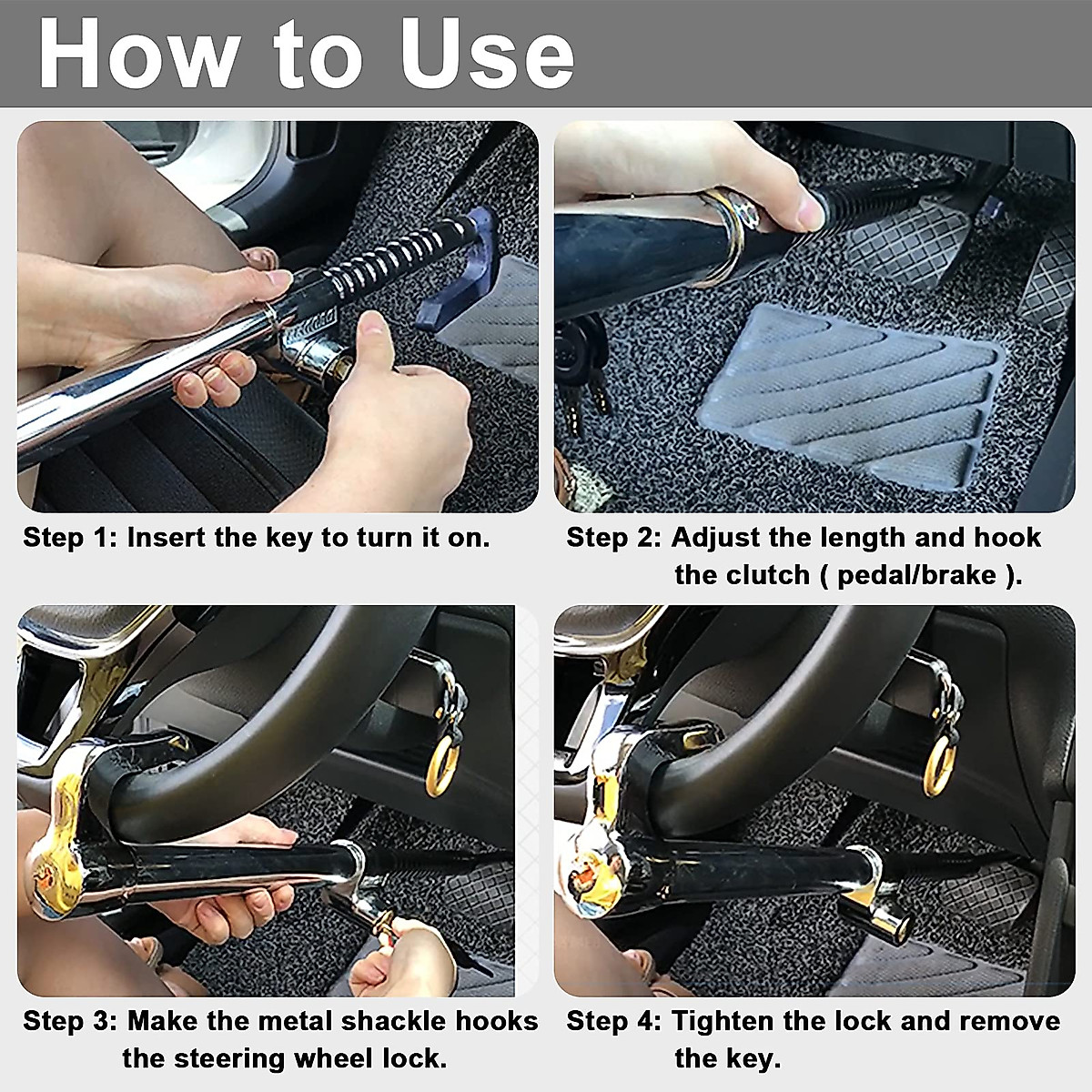 How to Use

Step 1: Insert the key to turn it on.

Step 2: Adjust the length and hook the clutch ( pedal/brake ).

Step 3: Make the metal shackle hooks the steering wheel lock.

Step 4: Tighten the lock and remove the key.