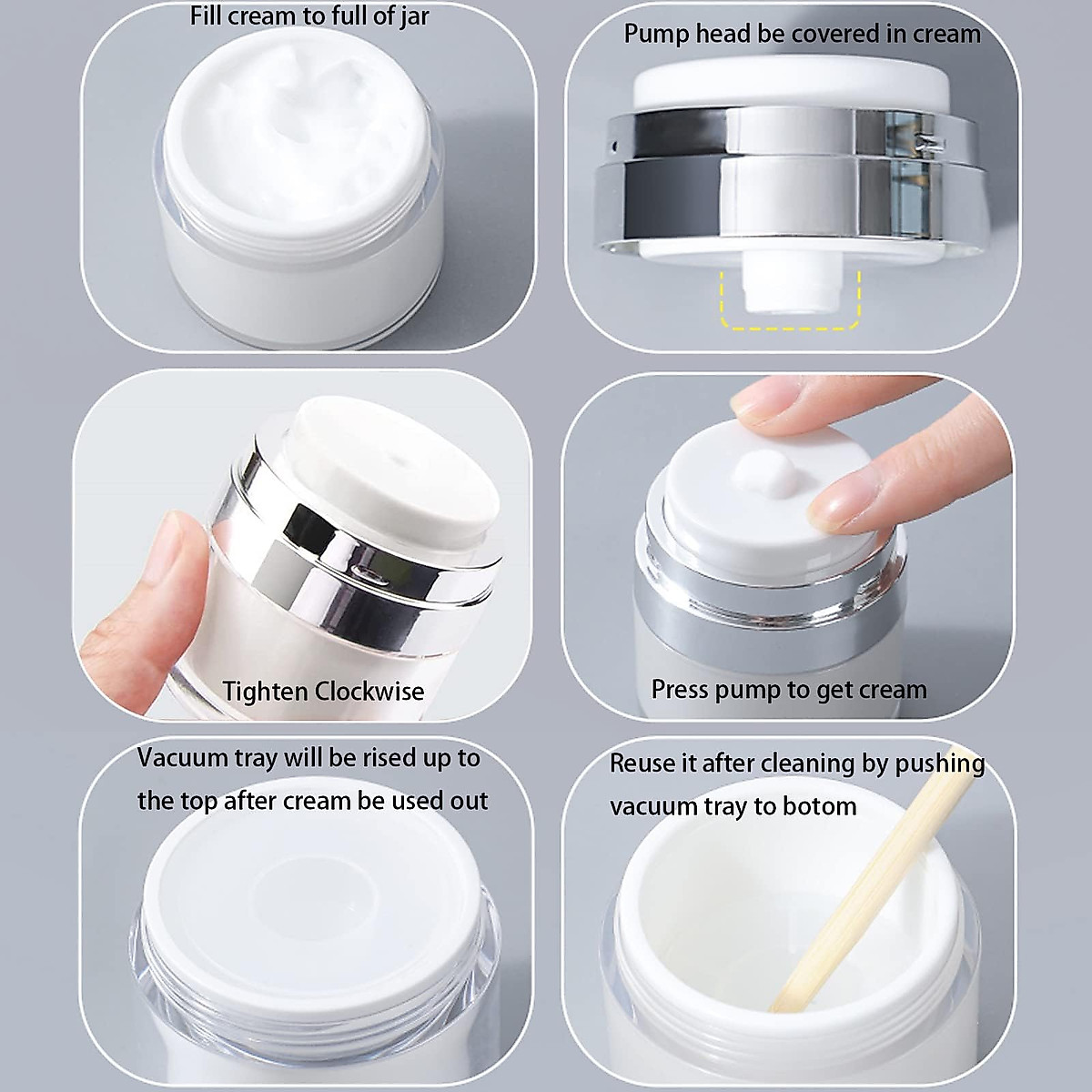 Fill cream to full of jar

Pump head be covered in cream

Tighten Clockwise

Press pump to get cream

Vacuum tray will be rised up to the top after cream be used out

Reuse it after cleaning by pushing vacuum tray to botom