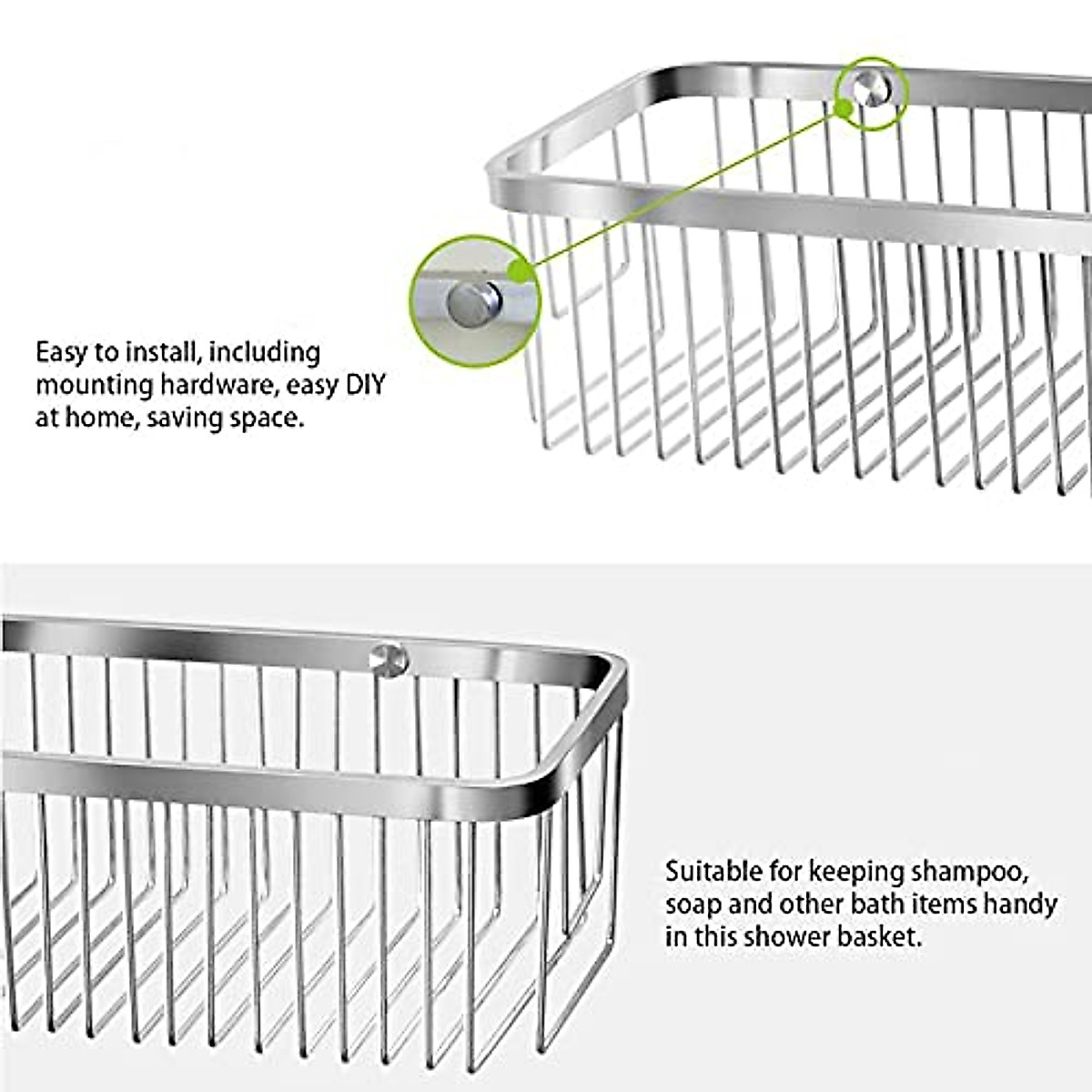 Easy to install, including mounting hardware, easy DIY at home, saving space.

Suitable for keeping shampoo, soap and other bath items handy in this shower basket.