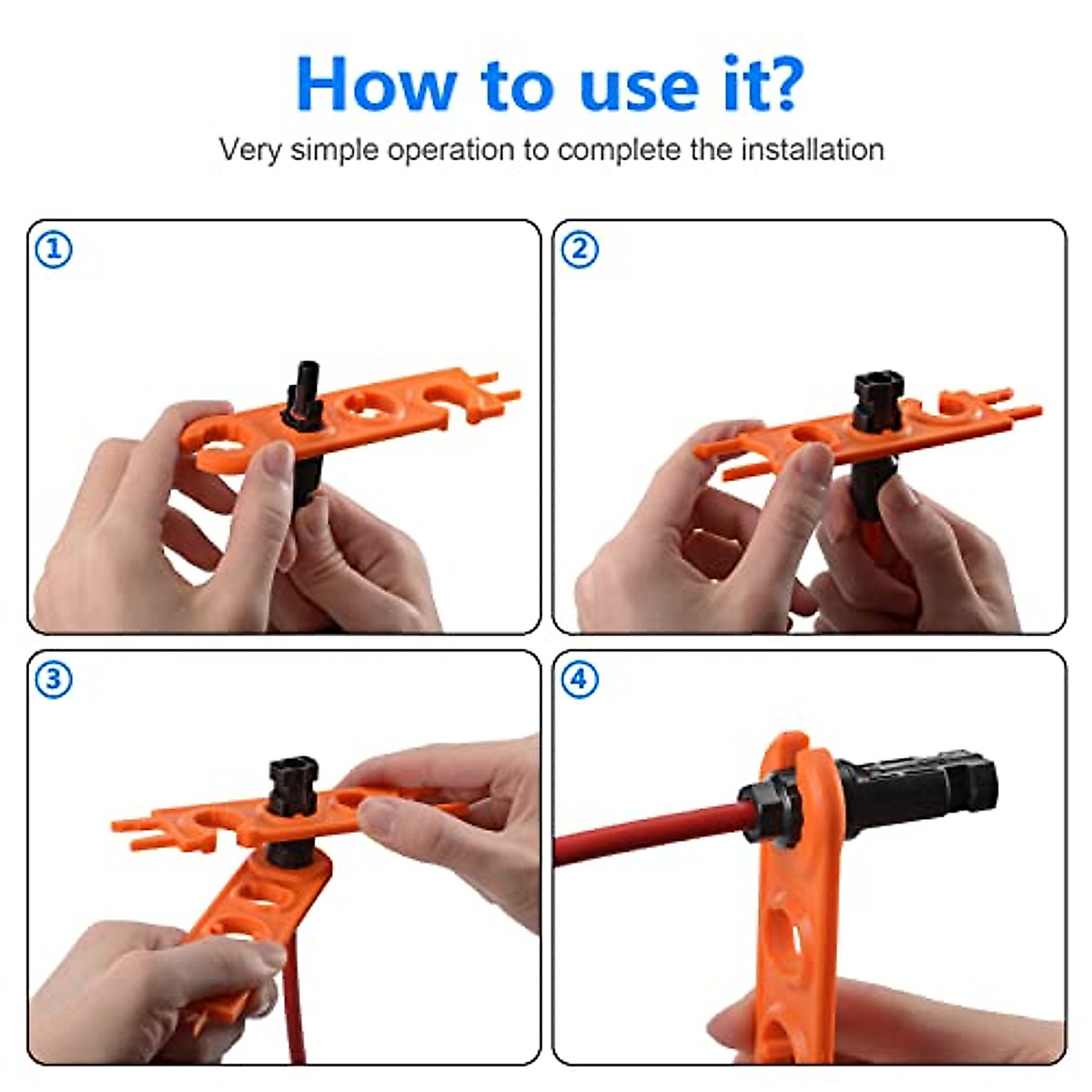 How to use it?

Very simple operation to complete the installation

①

②

③

④