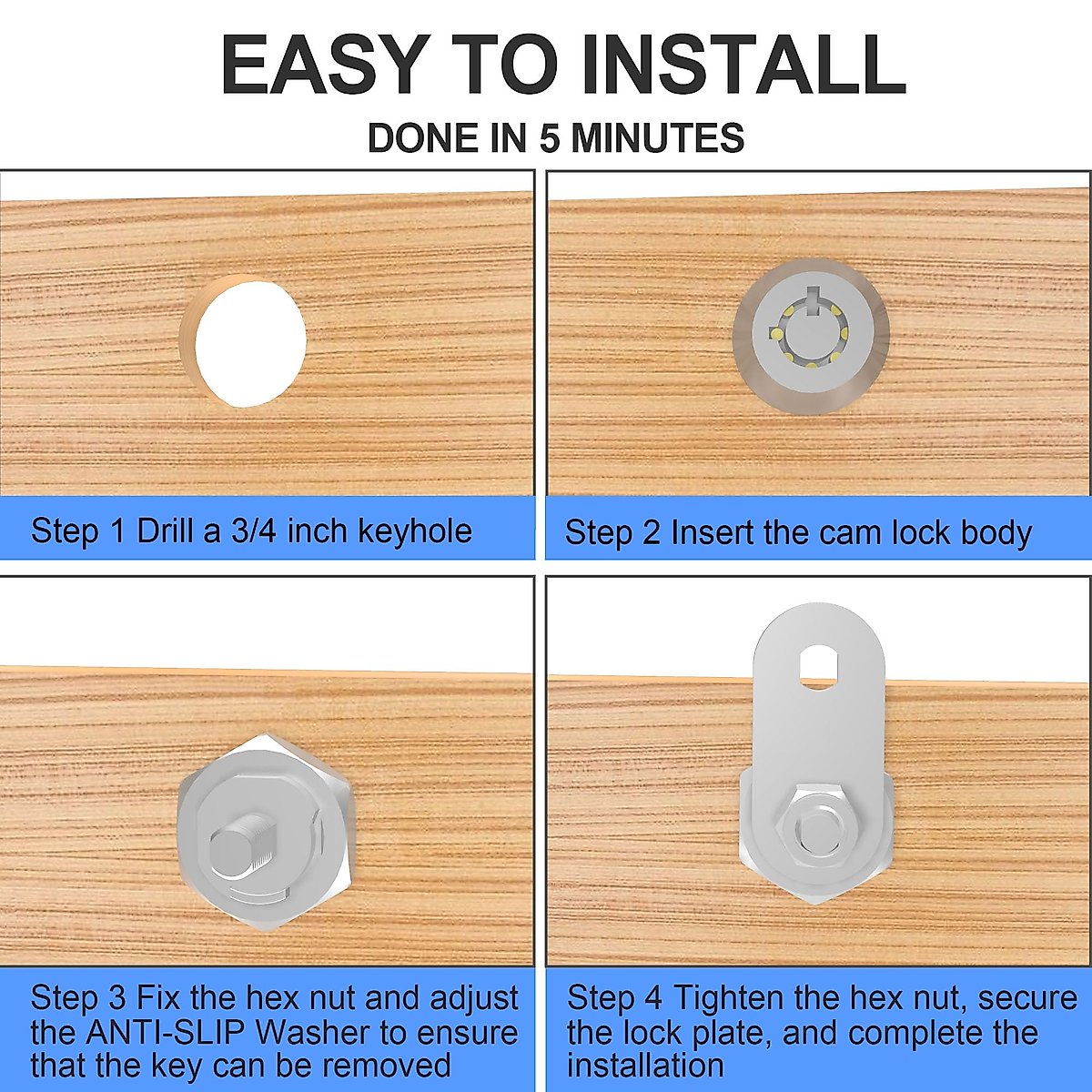 EASY TO INSTALL

DONE IN 5 MINUTES

Step 1 Drill a 3/4 inch keyhole

Step 2 Insert the cam lock body

Step 3 Fix the hex nut and adjust the ANTI-SLIP Washer to ensure that the key can be removed

Step 4 Tighten the hex nut, secure the lock plate, and complete the installation