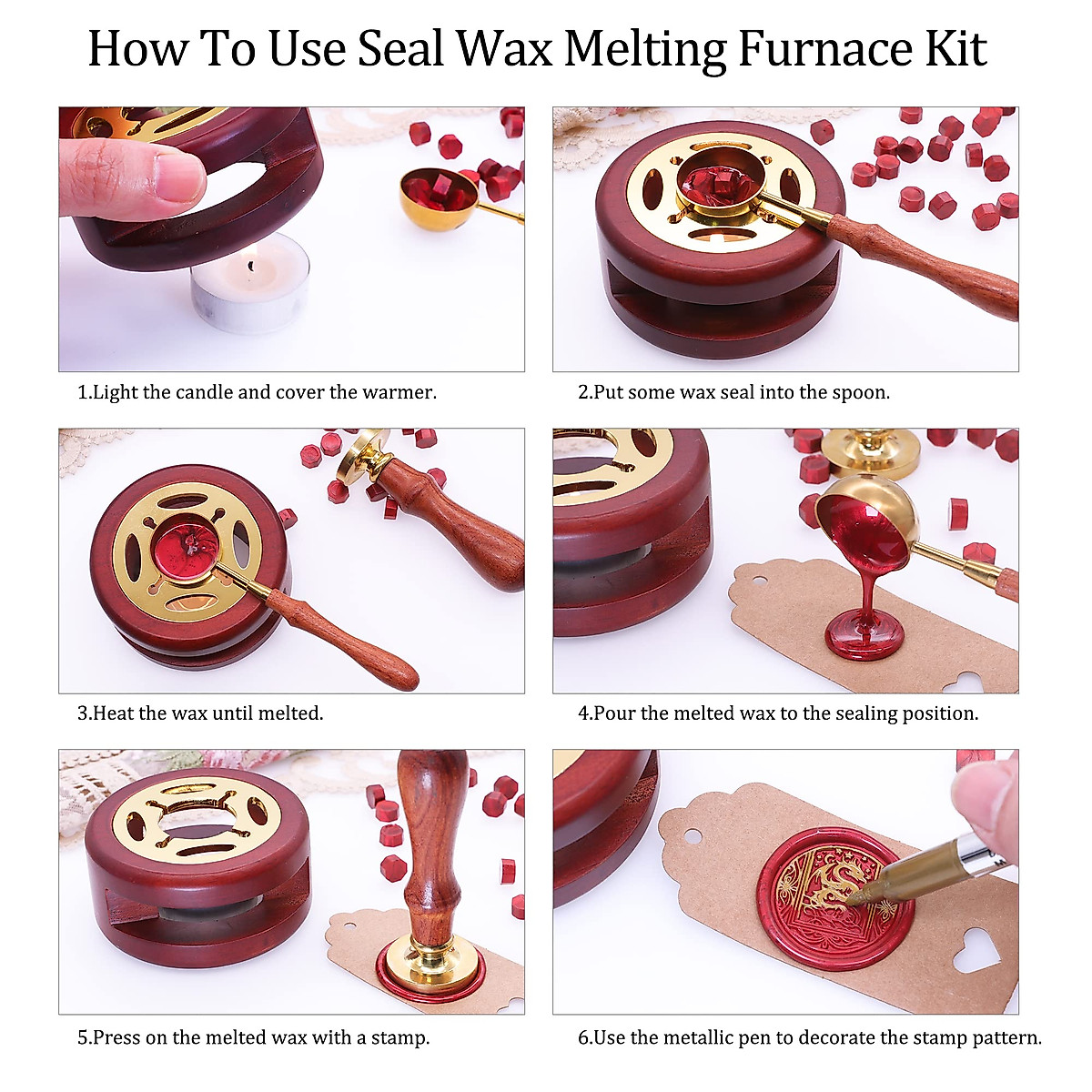 How To Use Seal Wax Melting Furnace Kit

1.Light the candle and cover the warmer.

2.Put some wax seal into the spoon.

3.Heat the wax until melted.

4.Pour the melted wax to the sealing position.

5.Press on the melted wax with a stamp.

6.Use the metallic pen to decorate the stamp pattern.