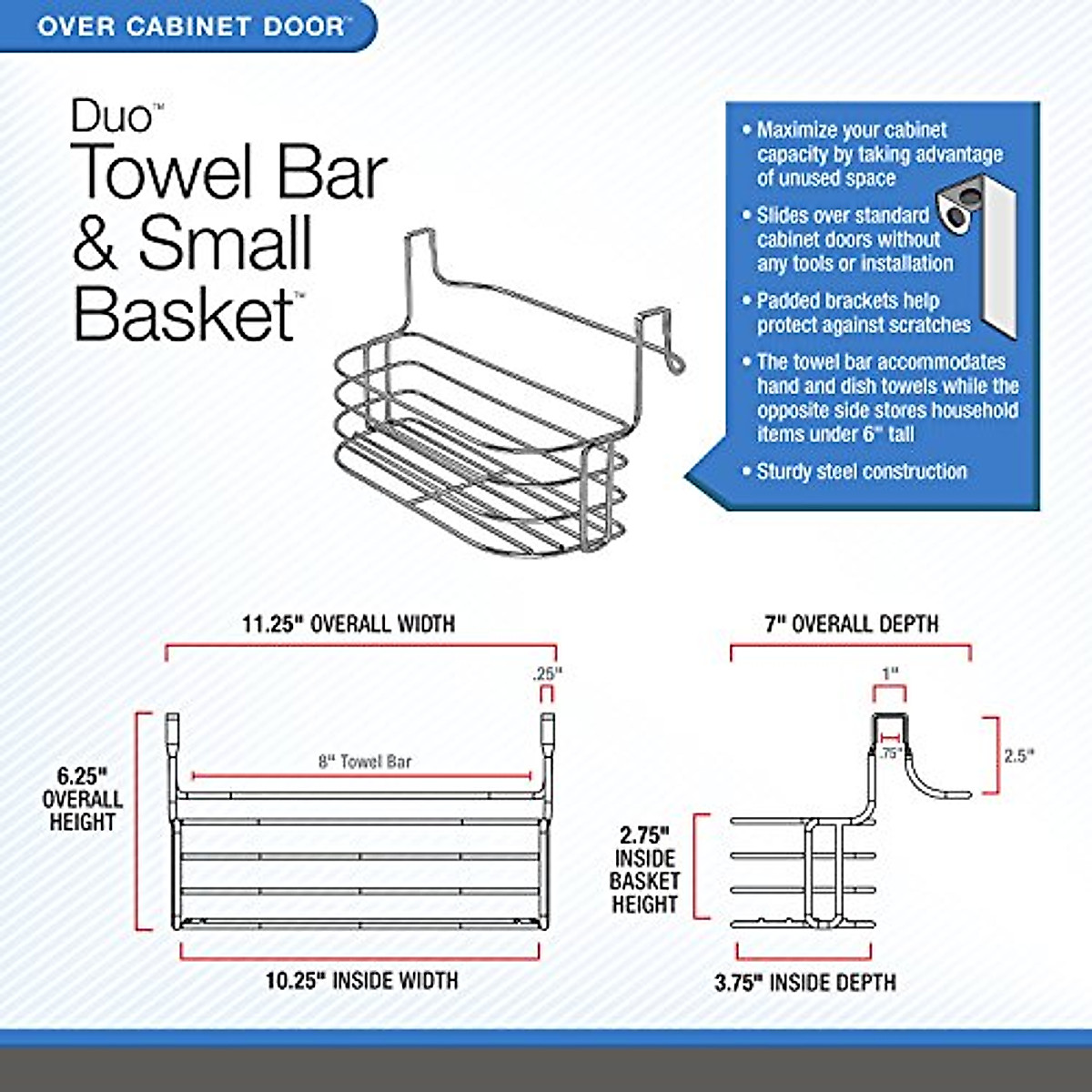 OVER CABINET DOOR™

Duo™
Towel Bar & Small Basket™

• Maximize your cabinet capacity by taking advantage of unused space

• Slides over standard cabinet doors without any tools or installation

• Padded brackets help protect against scratches

• The towel bar accommodates hand and dish towels while the opposite side stores household items under 6" tall

• Sturdy steel construction

11.25" OVERALL WIDTH

.25"

8" Towel Bar

6.25" OVERALL HEIGHT

10.25" INSIDE WIDTH

7" OVERALL DEPTH

1"

.75"

2.5"

2.75" INSIDE BASKET HEIGHT

3.75" INSIDE DEPTH