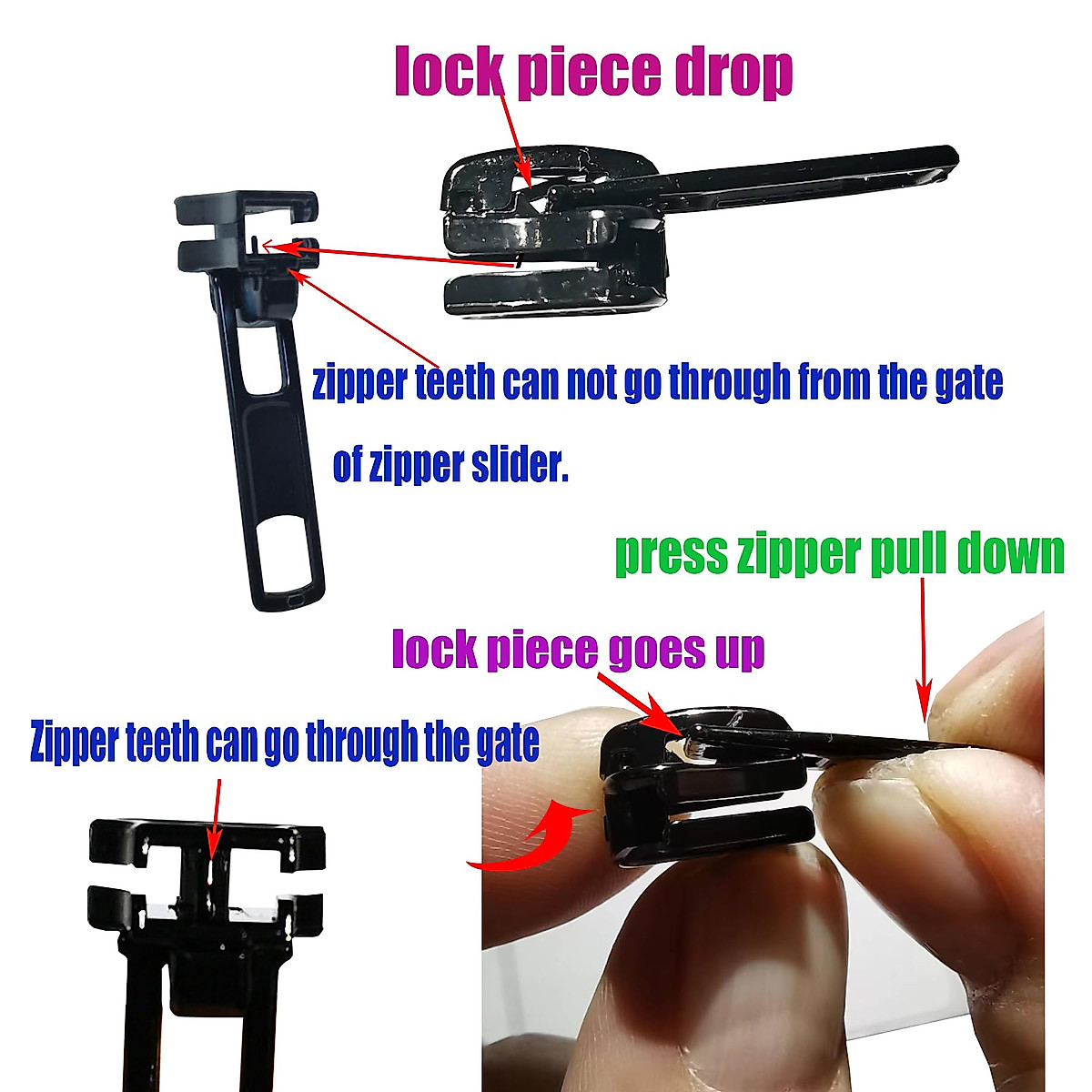 lock piece drop

zipper teeth can not go through from the gate of zipper slider.

press zipper pull down

lock piece goes up

Zipper teeth can go through the gate