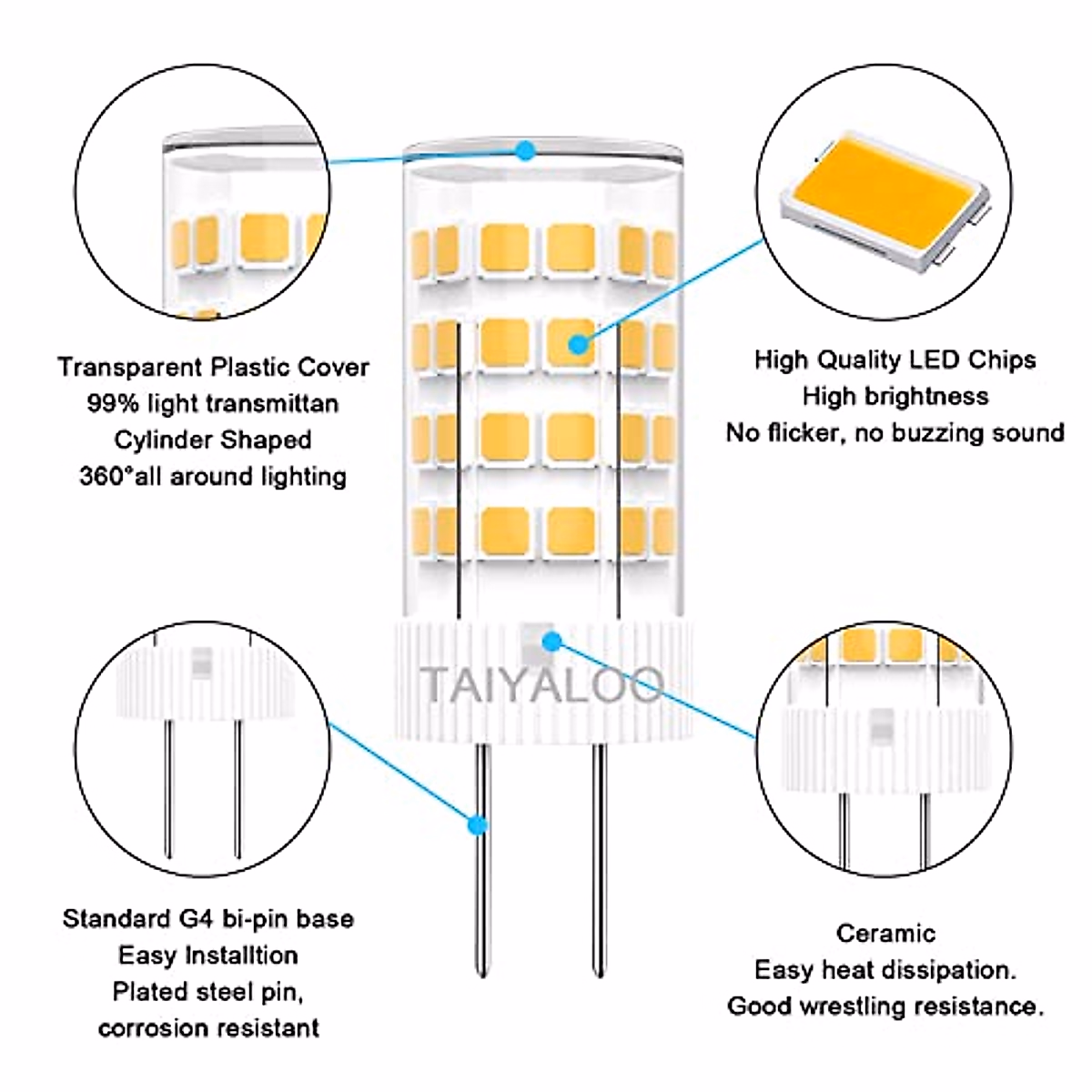 Transparent Plastic Cover
99% light transmittan
Cylinder Shaped
360°all around lighting

High Quality LED Chips
High brightness
No flicker, no buzzing sound

TAIYALOO

Standard G4 bi-pin base
Easy Installtion
Plated steel pin,
corrosion resistant

Ceramic
Easy heat dissipation.
Good wrestling resistance.