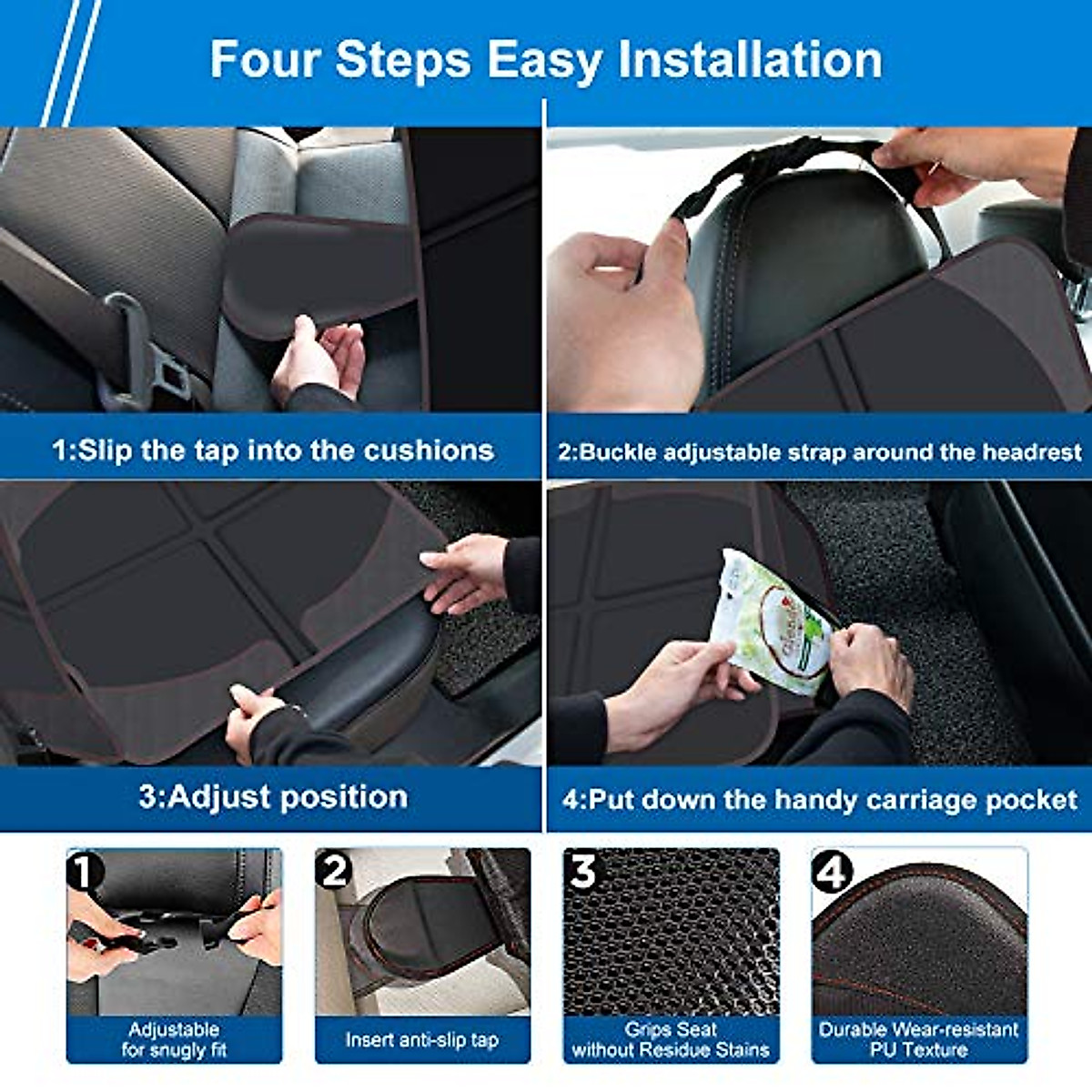 Four Steps Easy Installation

1:Slip the tap into the cushions

2:Buckle adjustable strap around the headrest

3:Adjust position

4:Put down the handy carriage pocket

1
Adjustable for snugly fit

2
Insert anti-slip tap

3
Grips Seat without Residue Stains

4
Durable Wear-resistant PU Texture