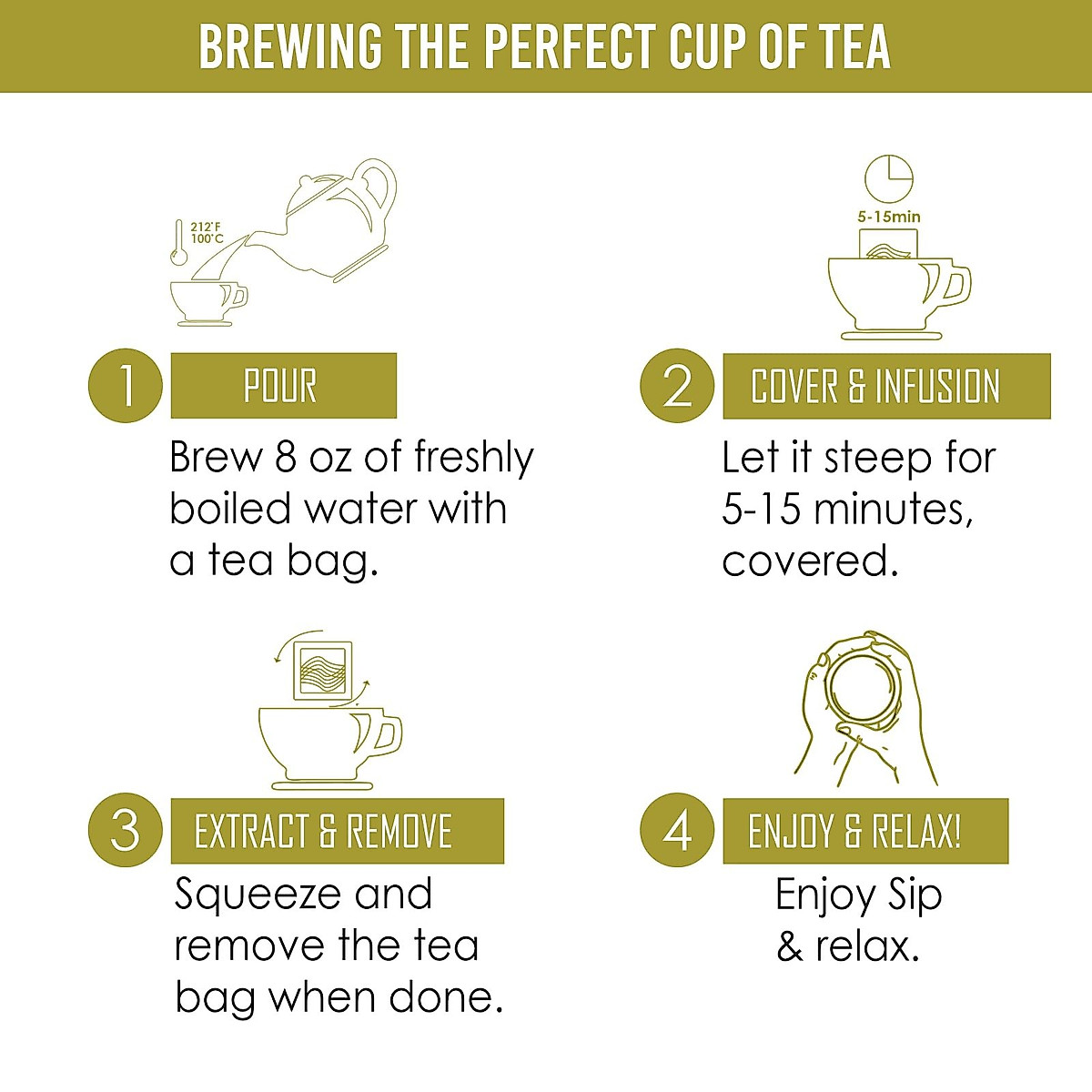 BREWING THE PERFECT CUP OF TEA

212°F
100°C

1 POUR

Brew 8 oz of freshly boiled water with a tea bag.

5-15min

2 COVER & INFUSION

Let it steep for 5-15 minutes, covered.

3 EXTRACT & REMOVE

Squeeze and remove the tea bag when done.

4 ENJOY & RELAX!

Enjoy Sip & relax.