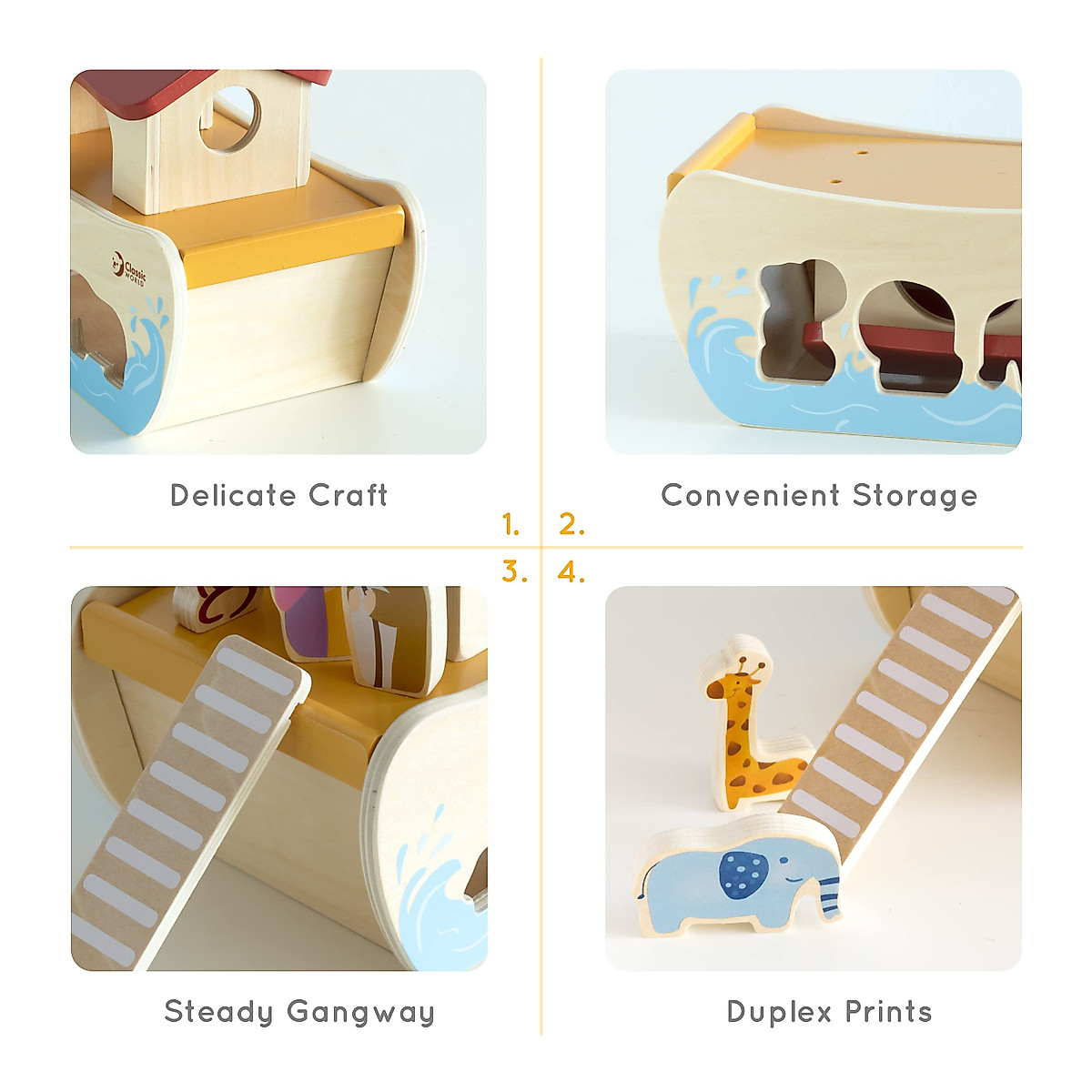 Classic WORLD

Delicate Craft

Convenient Storage

1.

2.

3.

4.

Steady Gangway

Duplex Prints