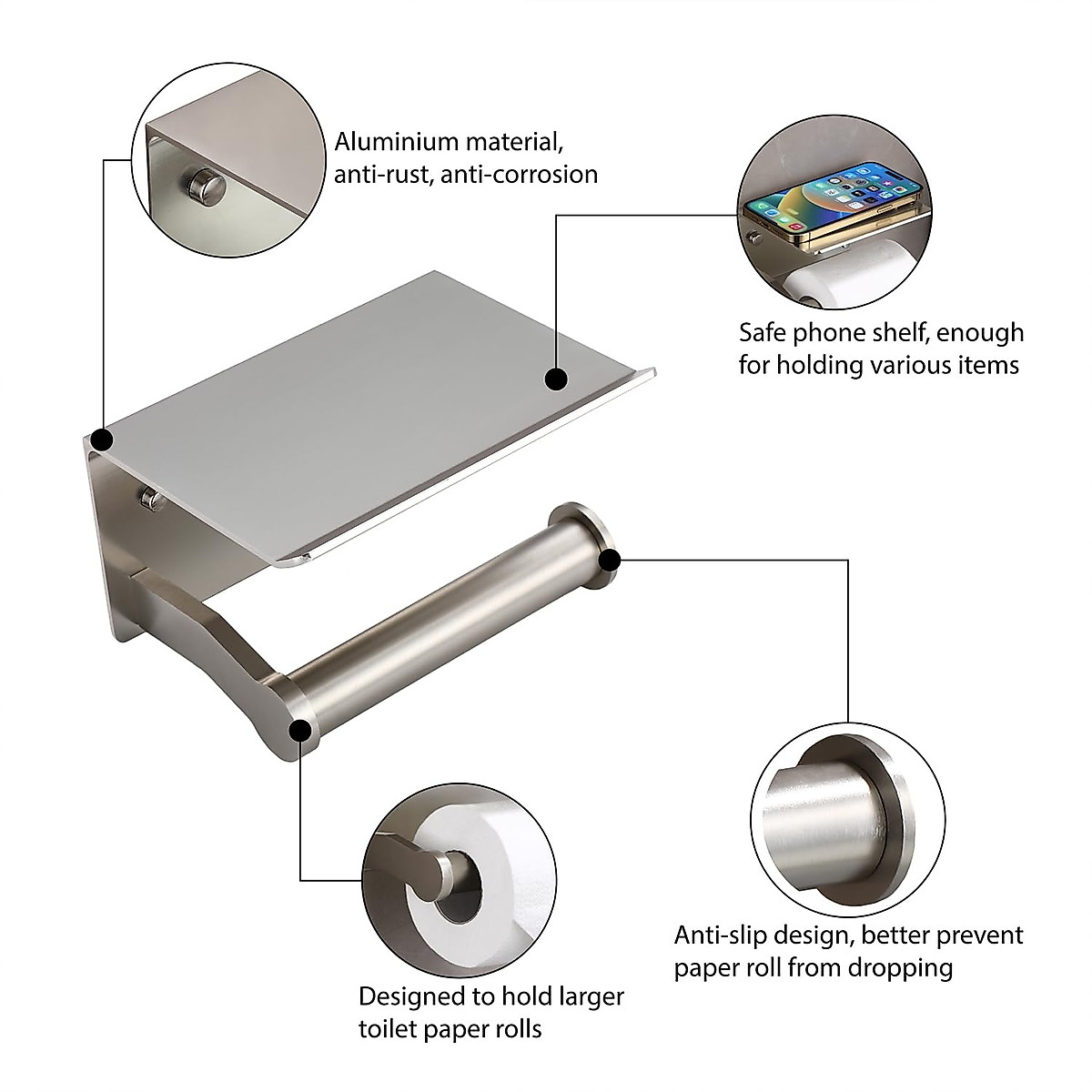 Aluminium material, anti-rust, anti-corrosion

Safe phone shelf, enough for holding various items

Anti-slip design, better prevent paper roll from dropping

Designed to hold larger toilet paper rolls