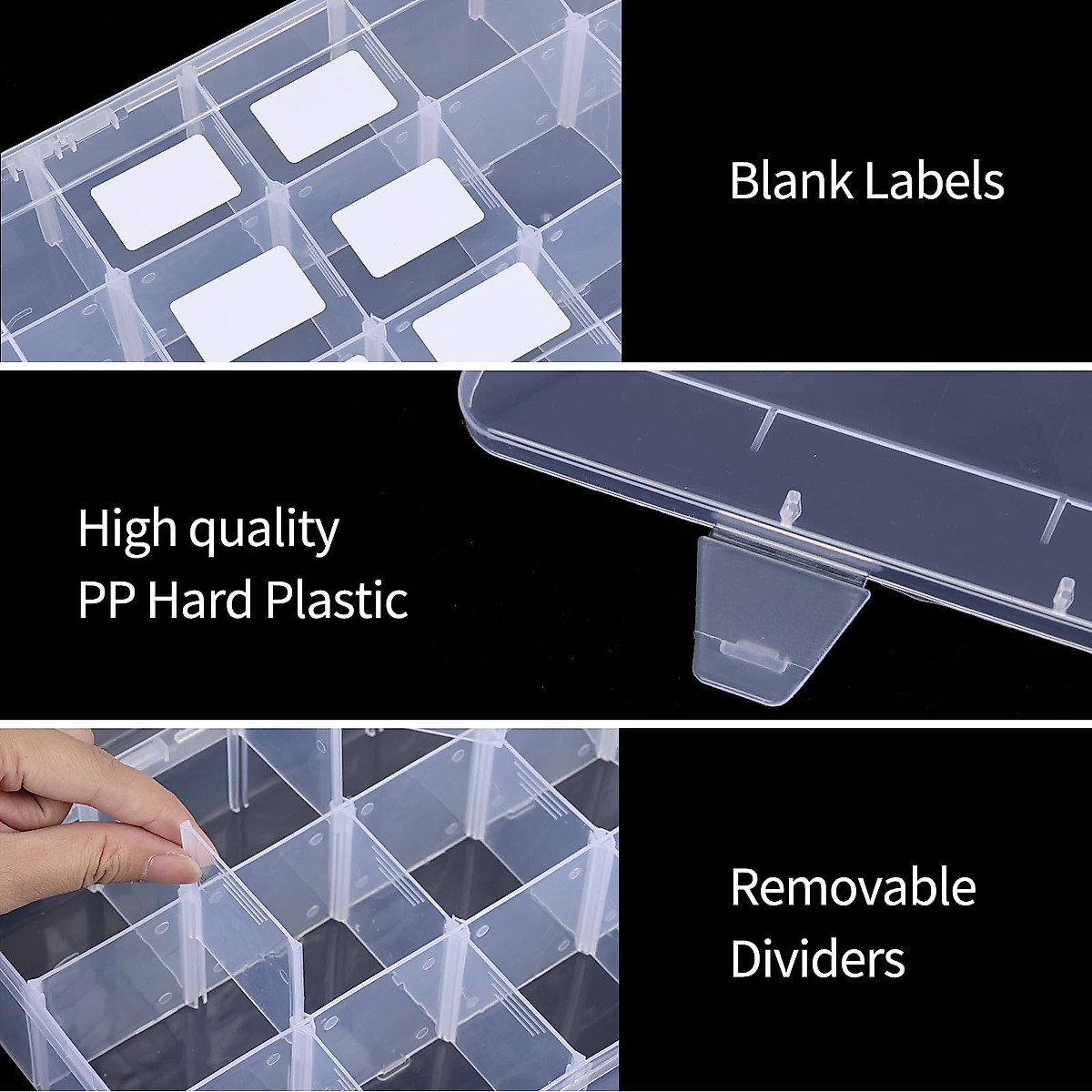 Blank Labels

High quality
PP Hard Plastic

Removable
Dividers