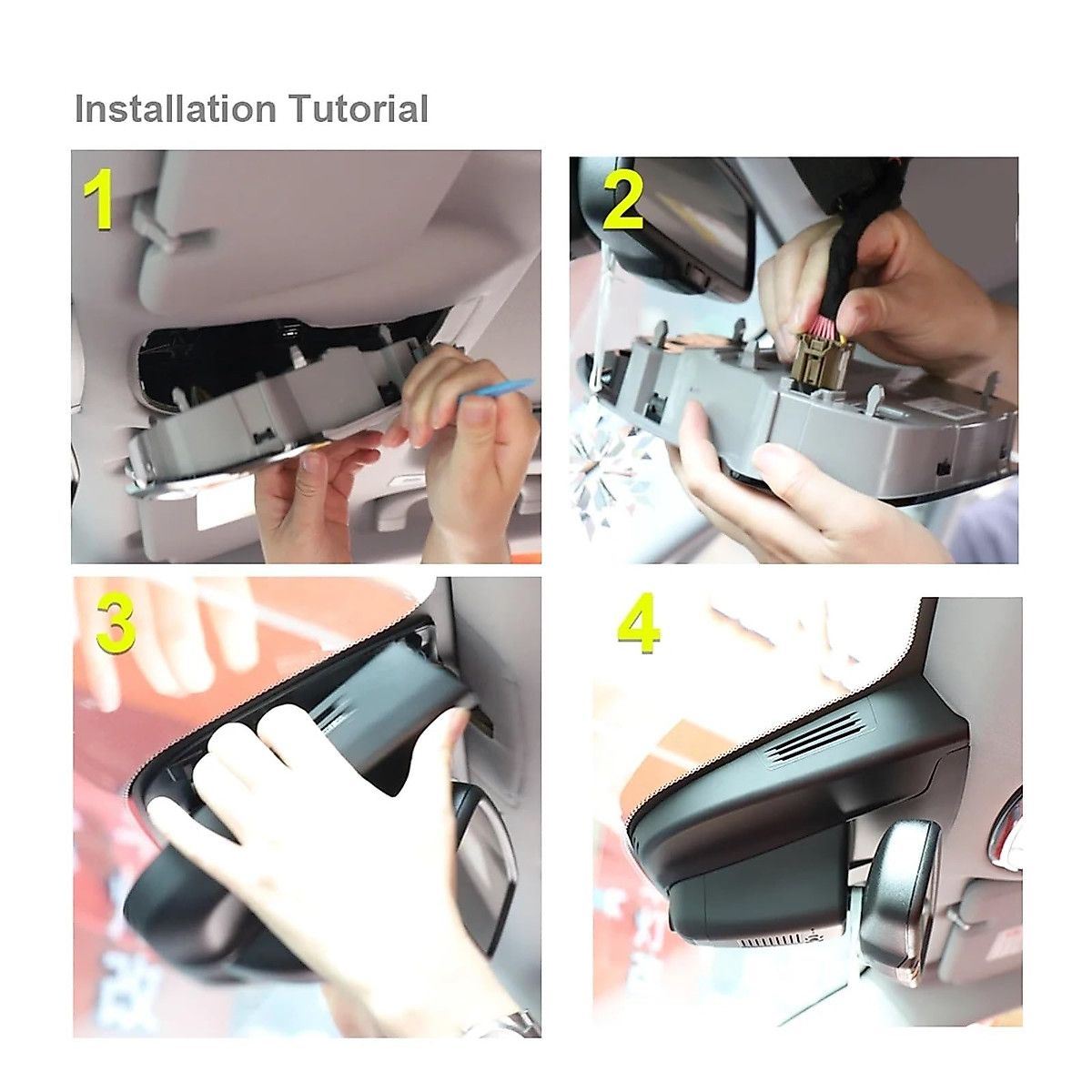 Installation Tutorial

1

2

3

4