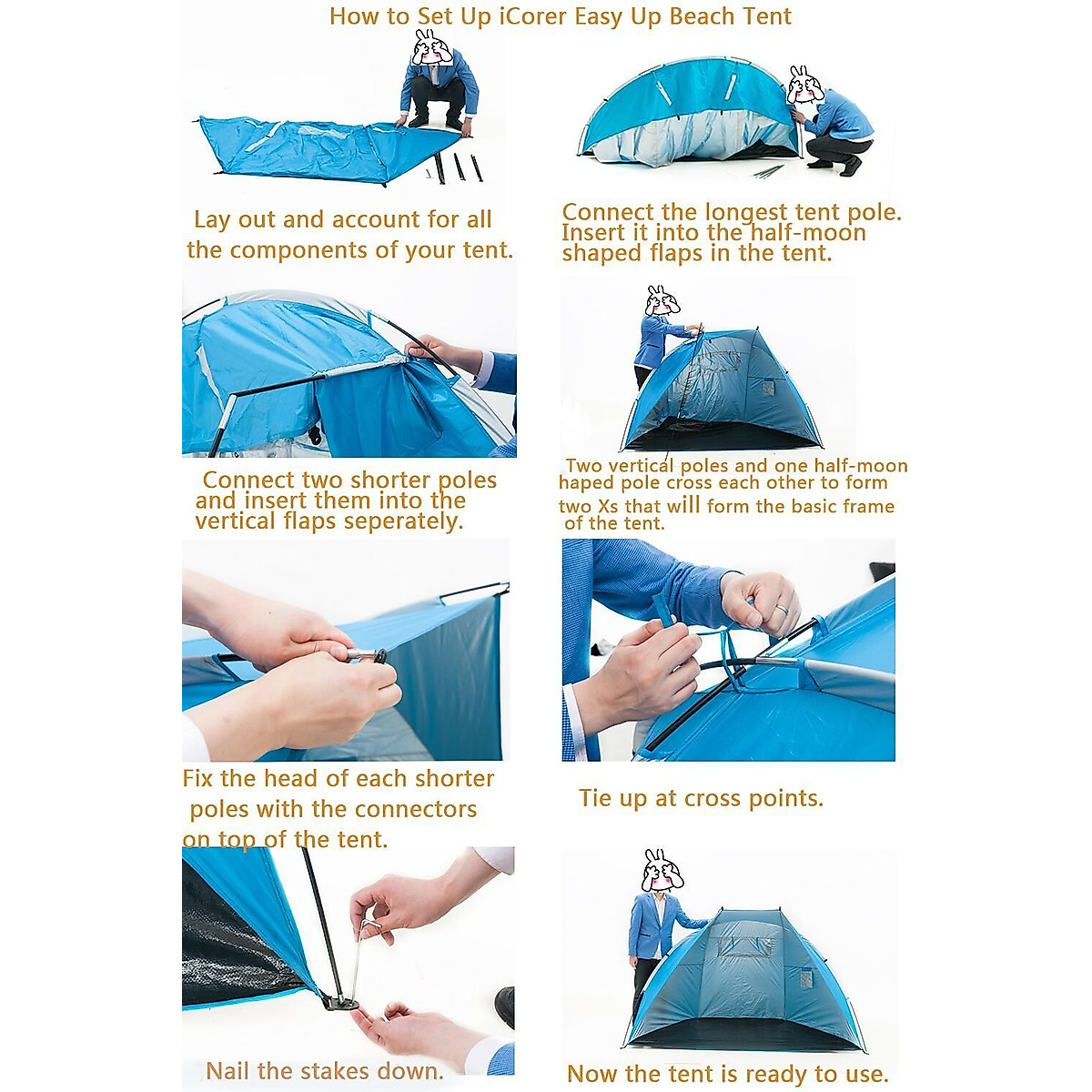 How to Set Up iCorer Easy Up Beach Tent

Lay out and account for all the components of your tent.

Connect the longest tent pole. Insert it into the half-moon shaped flaps in the tent.

Connect two shorter poles and insert them into the vertical flaps seperately.

Two vertical poles and one half-moon haped pole cross each other to form two Xs that will form the basic frame of the tent.

Fix the head of each shorter poles with the connectors on top of the tent.

Tie up at cross points.

Nail the stakes down.

Now the tent is ready to use.