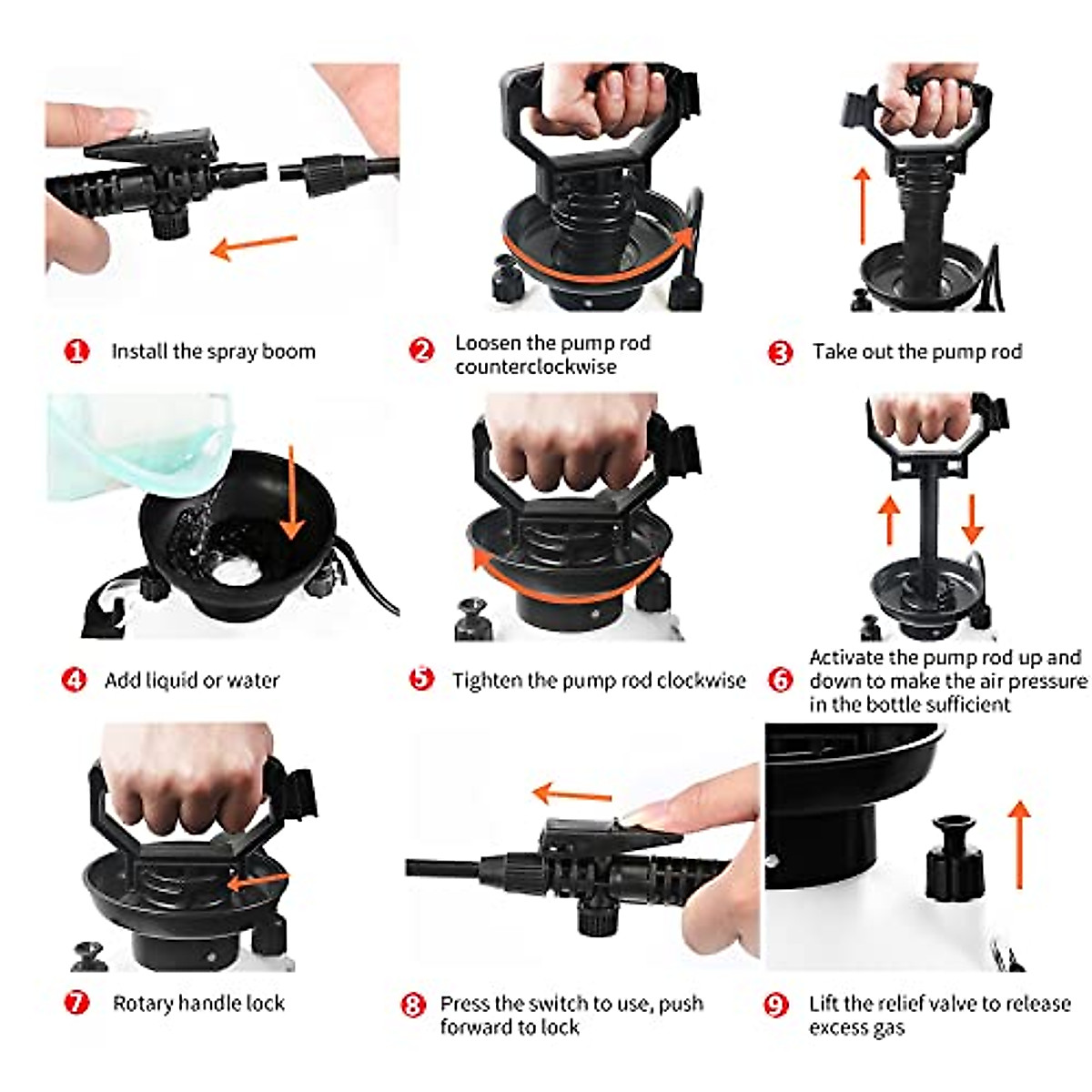 1 Install the spray boom

2 Loosen the pump rod counterclockwise

3 Take out the pump rod

4 Add liquid or water

5 Tighten the pump rod clockwise

6 Activate the pump rod up and down to make the air pressure in the bottle sufficient

7 Rotary handle lock

8 Press the switch to use, push forward to lock

9 Lift the relief valve to release excess gas