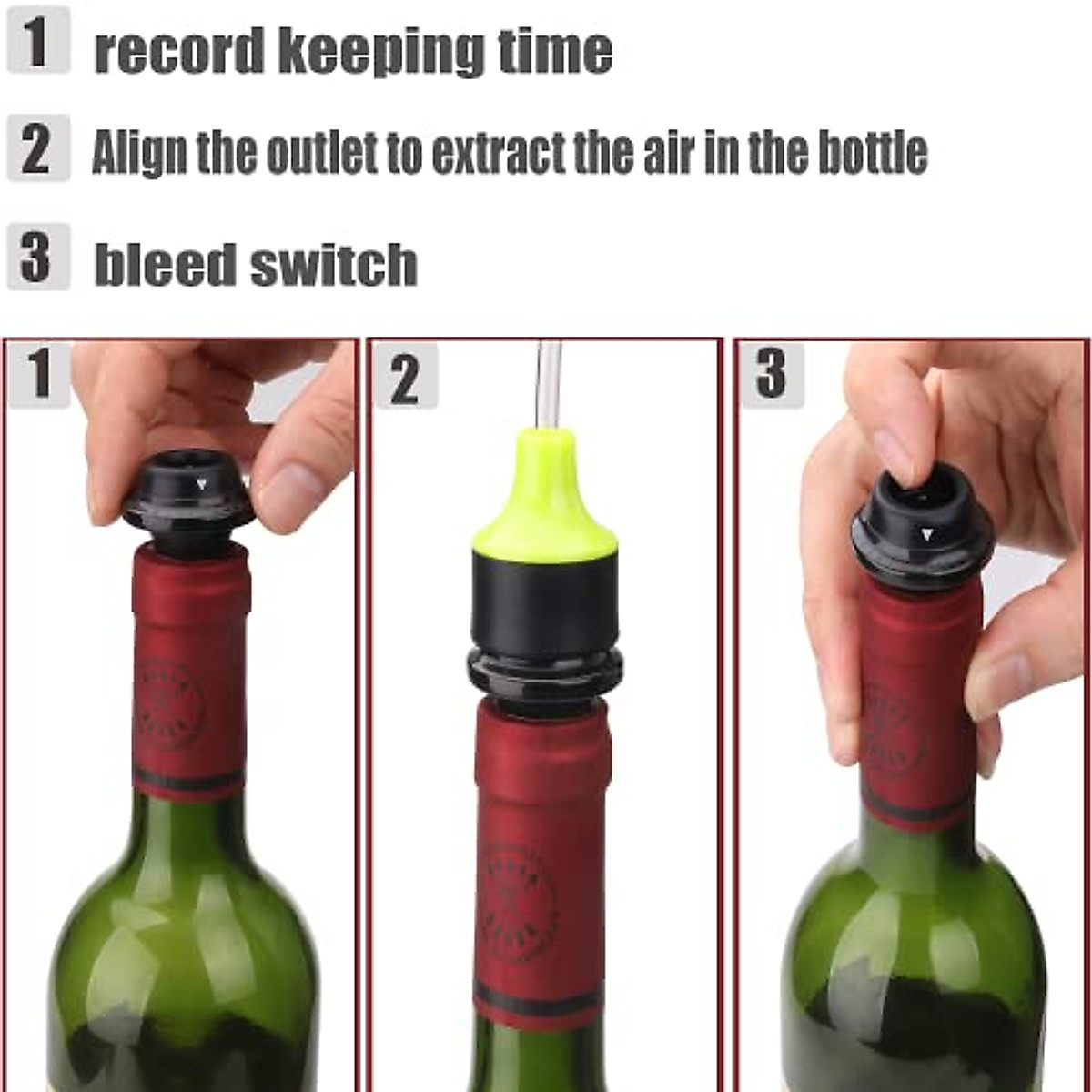 1 record keeping time

2 Align the outlet to extract the air in the bottle

3 bleed switch

1

2

3