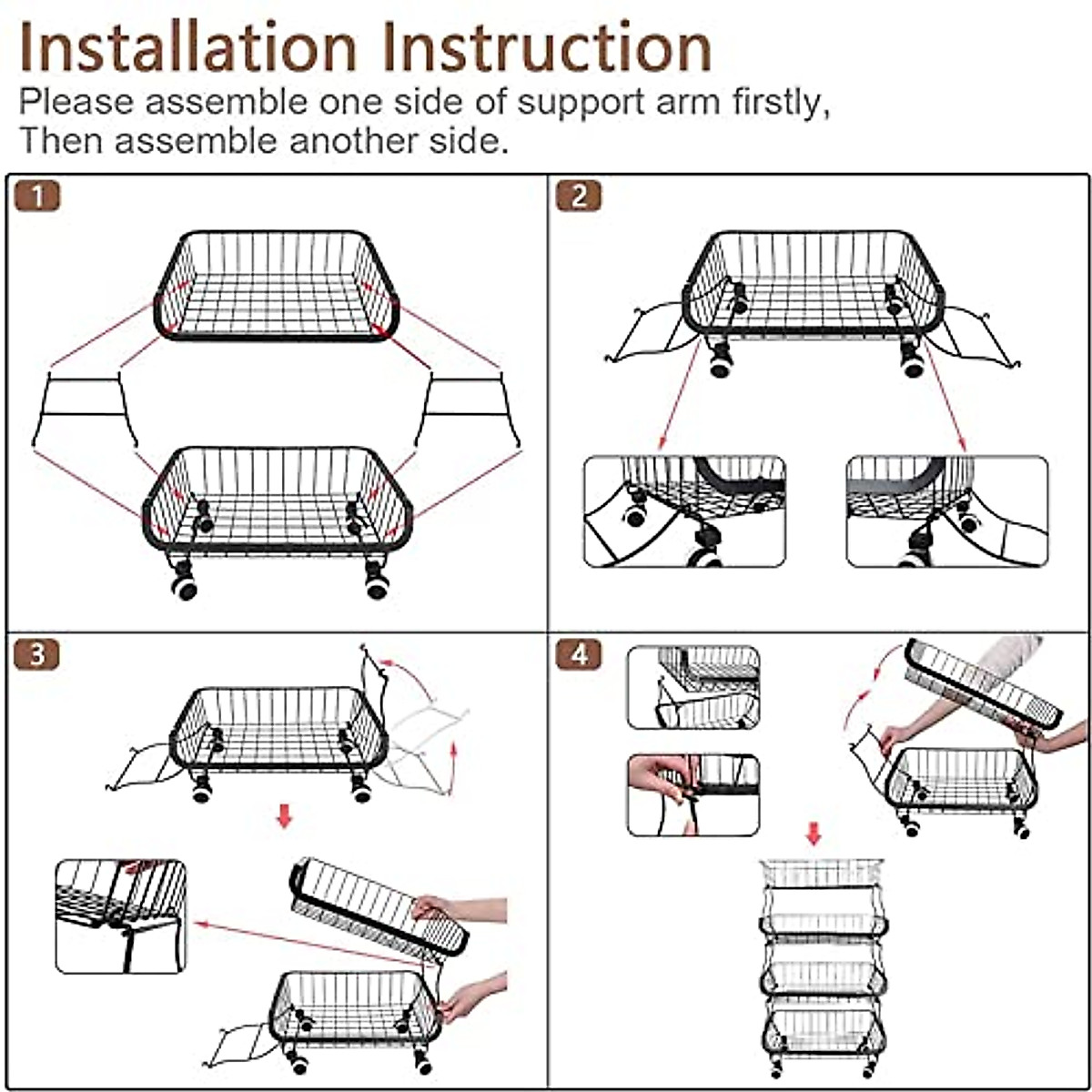 Installation Instruction
Please assemble one side of support arm firstly, Then assemble another side.

1

2

3

4