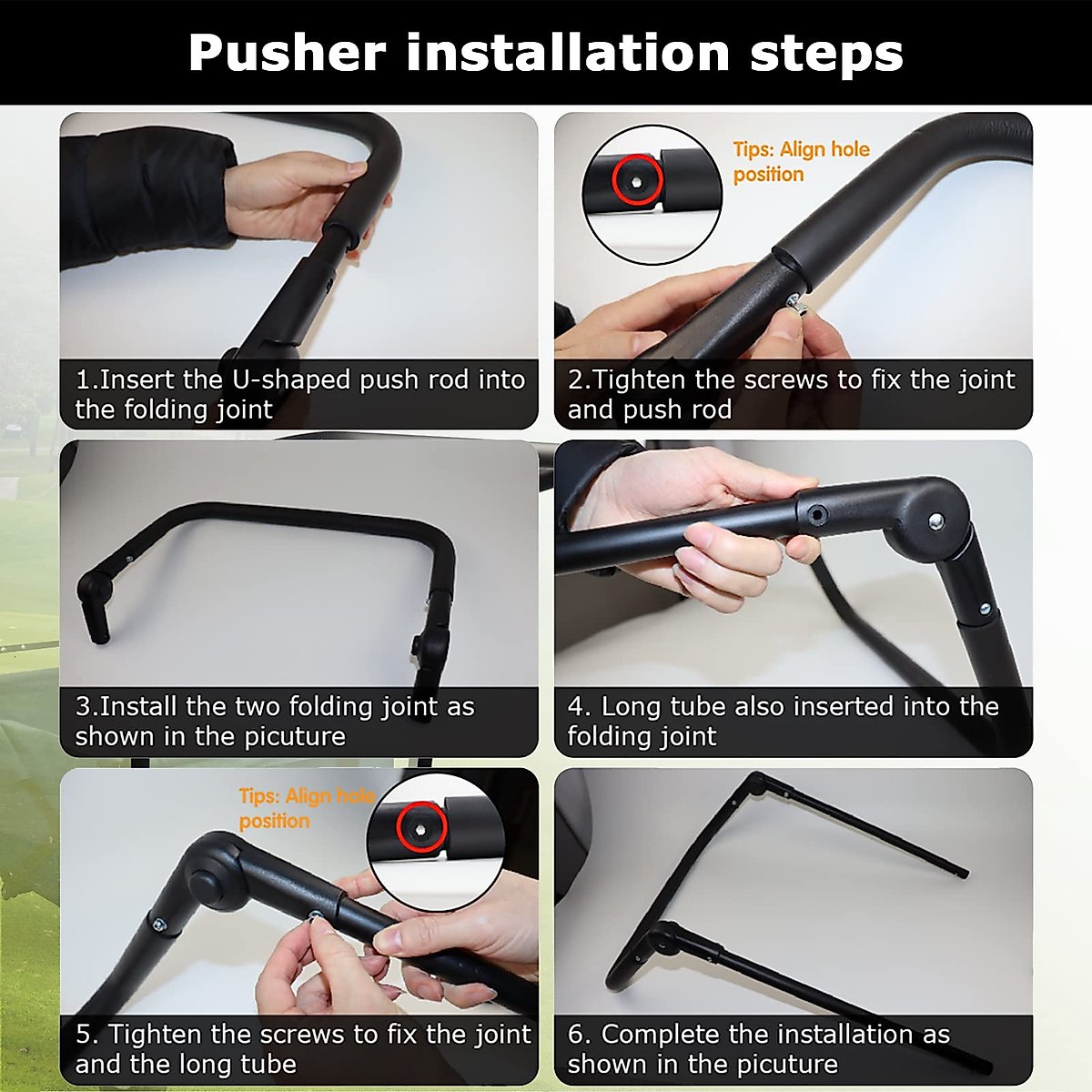 Pusher installation steps

1.Insert the U-shaped push rod into the folding joint

Tips: Align hole position

2.Tighten the screws to fix the joint and push rod

3.Install the two folding joint as shown in the picuture

4. Long tube also inserted into the folding joint

Tips: Align hole position

5. Tighten the screws to fix the joint and the long tube

6. Complete the installation as shown in the picuture