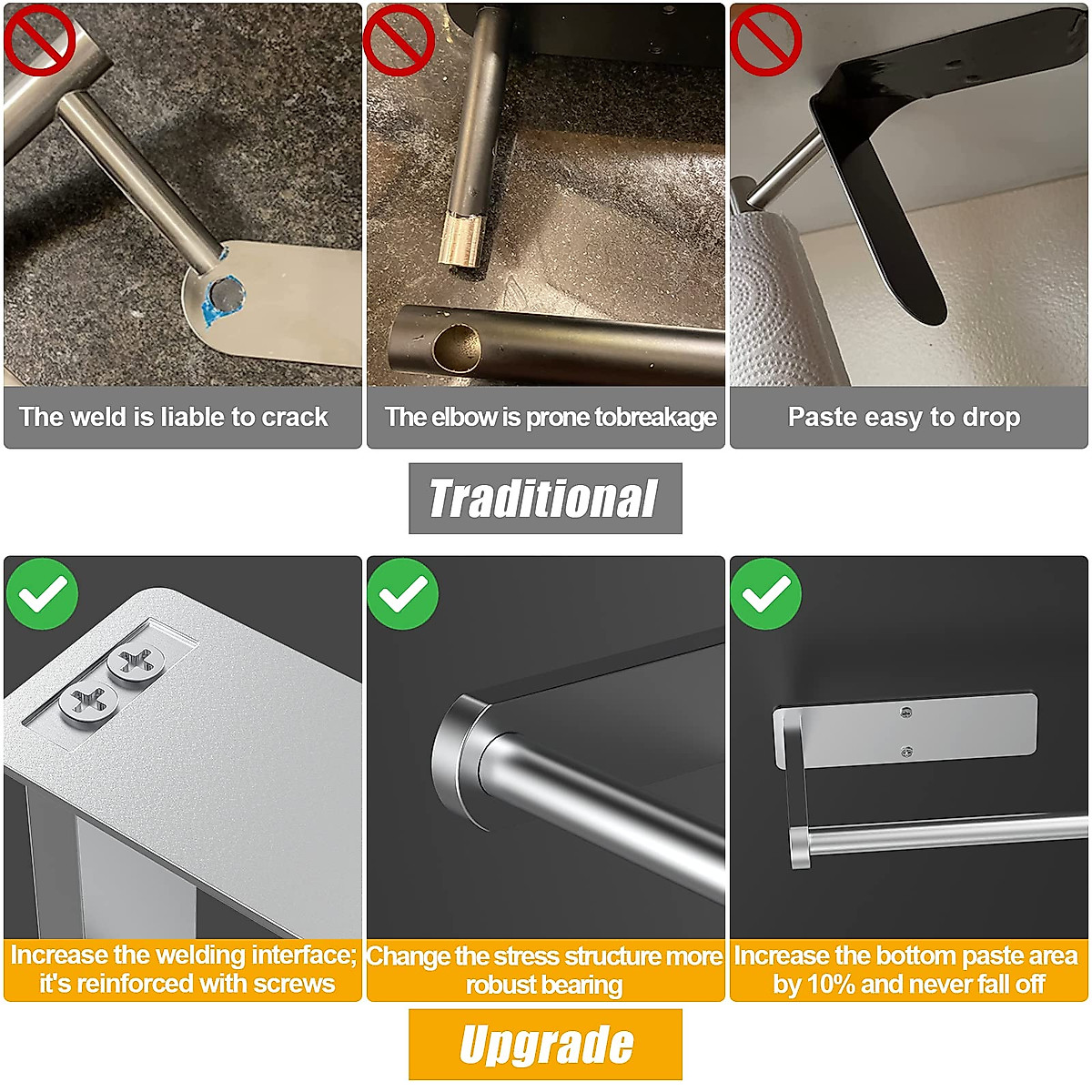 The weld is liable to crack

The elbow is prone tobreakage

Paste easy to drop

Traditional

Increase the welding interface; it's reinforced with screws

Change the stress structure more robust bearing

Increase the bottom paste area by 10% and never fall off

Upgrade