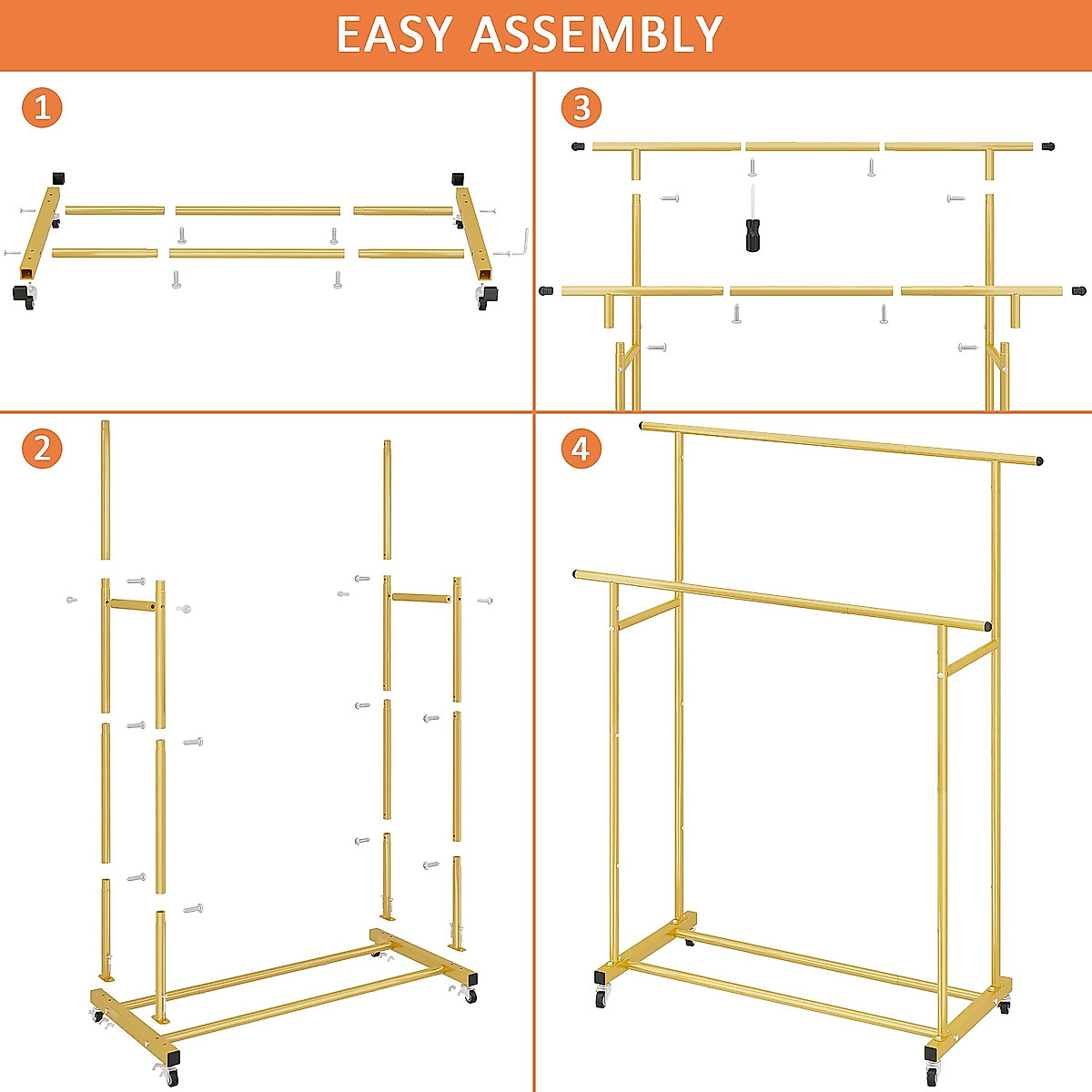 EASY ASSEMBLY

1

3

2

4